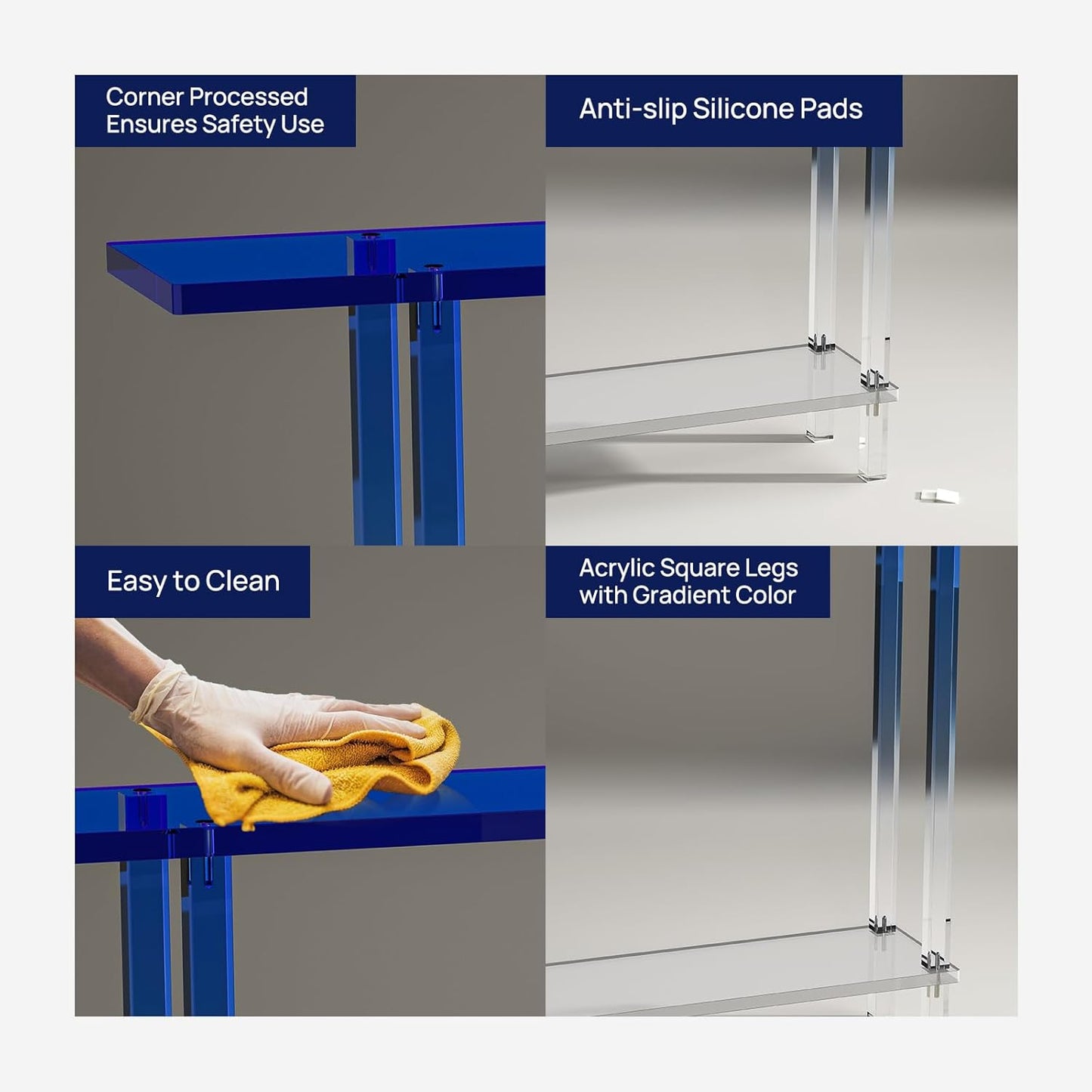 Corner Processed Ensures Safety Use

Anti-slip Silicone Pads

Easy to Clean

Acrylic Square Legs with Gradient Color