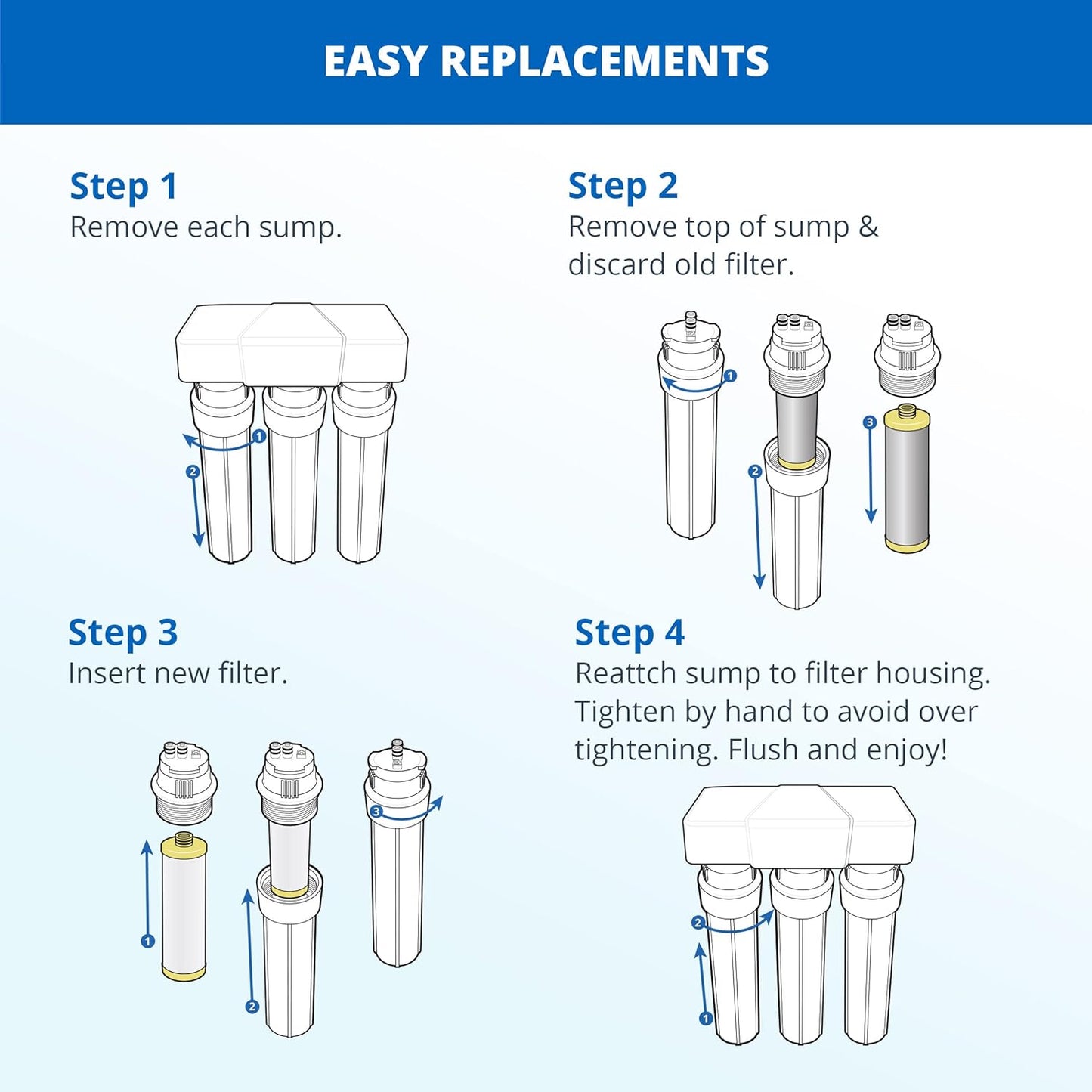 EASY REPLACEMENTS

Step 1
Remove each sump.

1
2

Step 2
Remove top of sump & discard old filter.

1
2
3

Step 3
Insert new filter.

1
2
3

Step 4
Reattch sump to filter housing. Tighten by hand to avoid over tightening. Flush and enjoy!

2
1