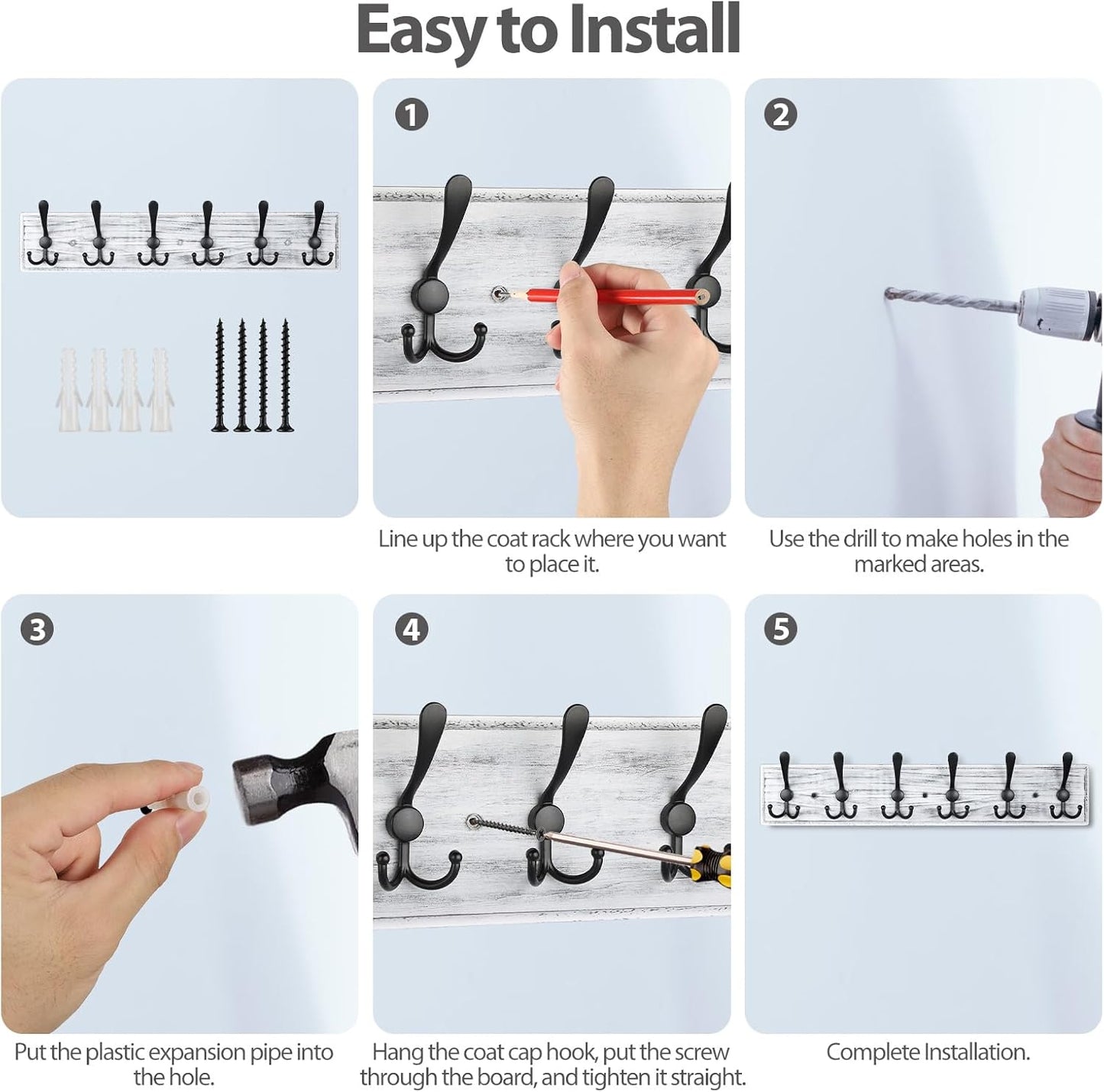 Easy to Install

1

Line up the coat rack where you want to place it.

2

Use the drill to make holes in the marked areas.

3

Put the plastic expansion pipe into the hole.

4

Hang the coat cap hook, put the screw through the board, and tighten it straight.

5

Complete Installation.