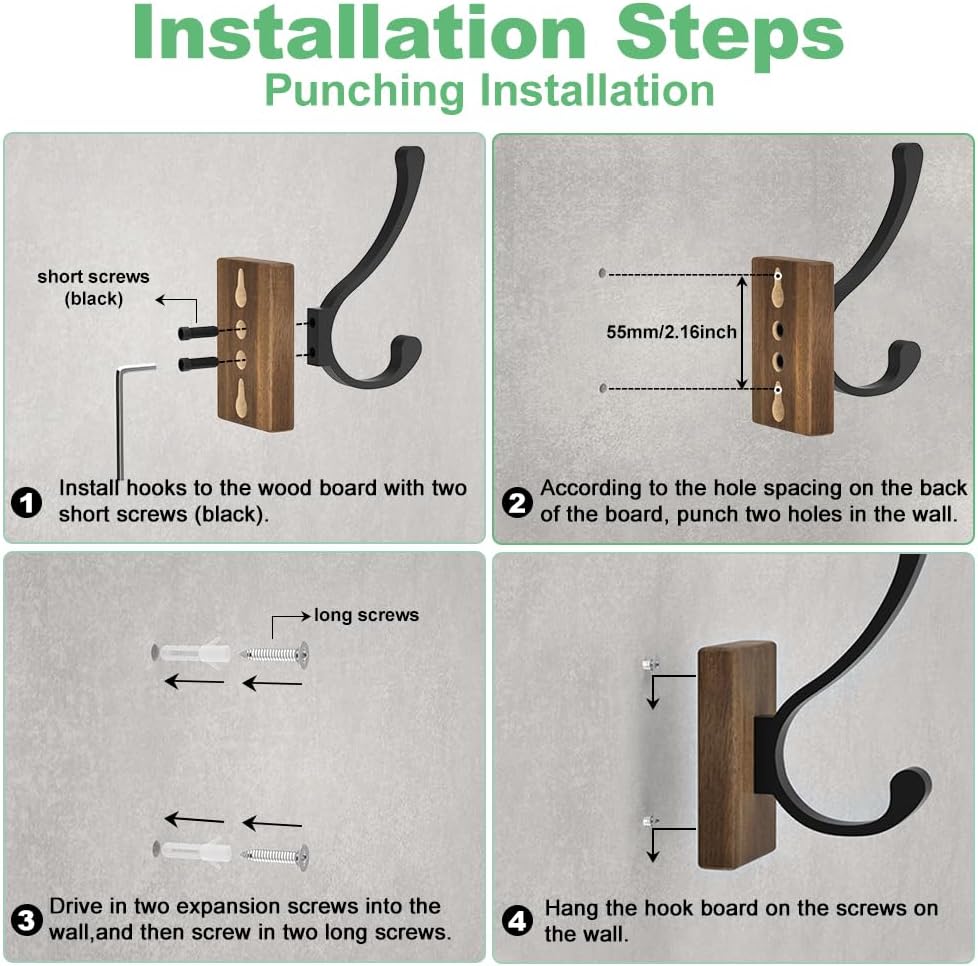 Installation Steps
Punching Installation

short screws (black)

1 Install hooks to the wood board with two short screws (black).

55mm/2.16inch

2 According to the hole spacing on the back of the board, punch two holes in the wall.

long screws

3 Drive in two expansion screws into the wall,and then screw in two long screws.

4 Hang the hook board on the screws on the wall.