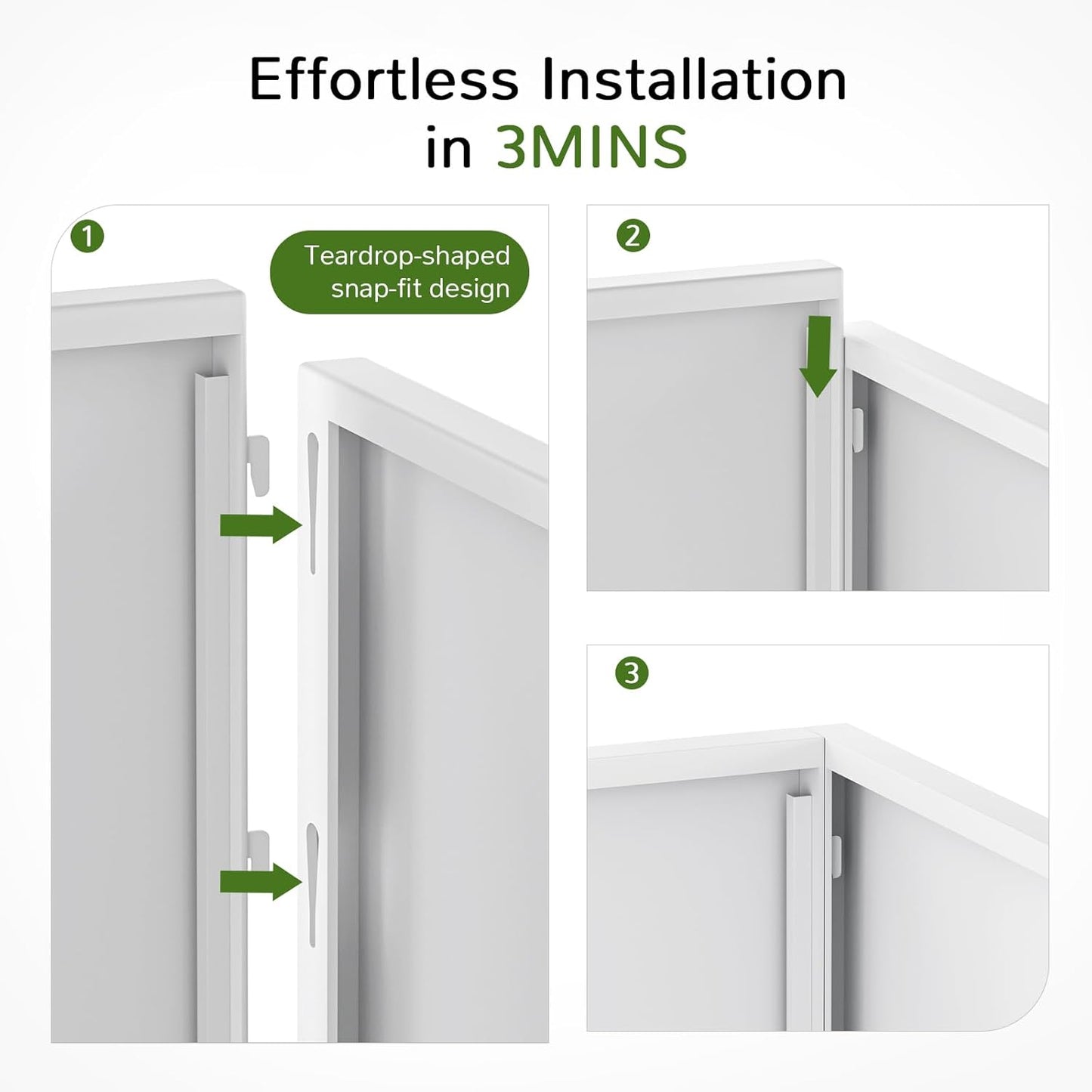 Effortless Installation in 3MINS

1

Teardrop-shaped snap-fit design

2

3