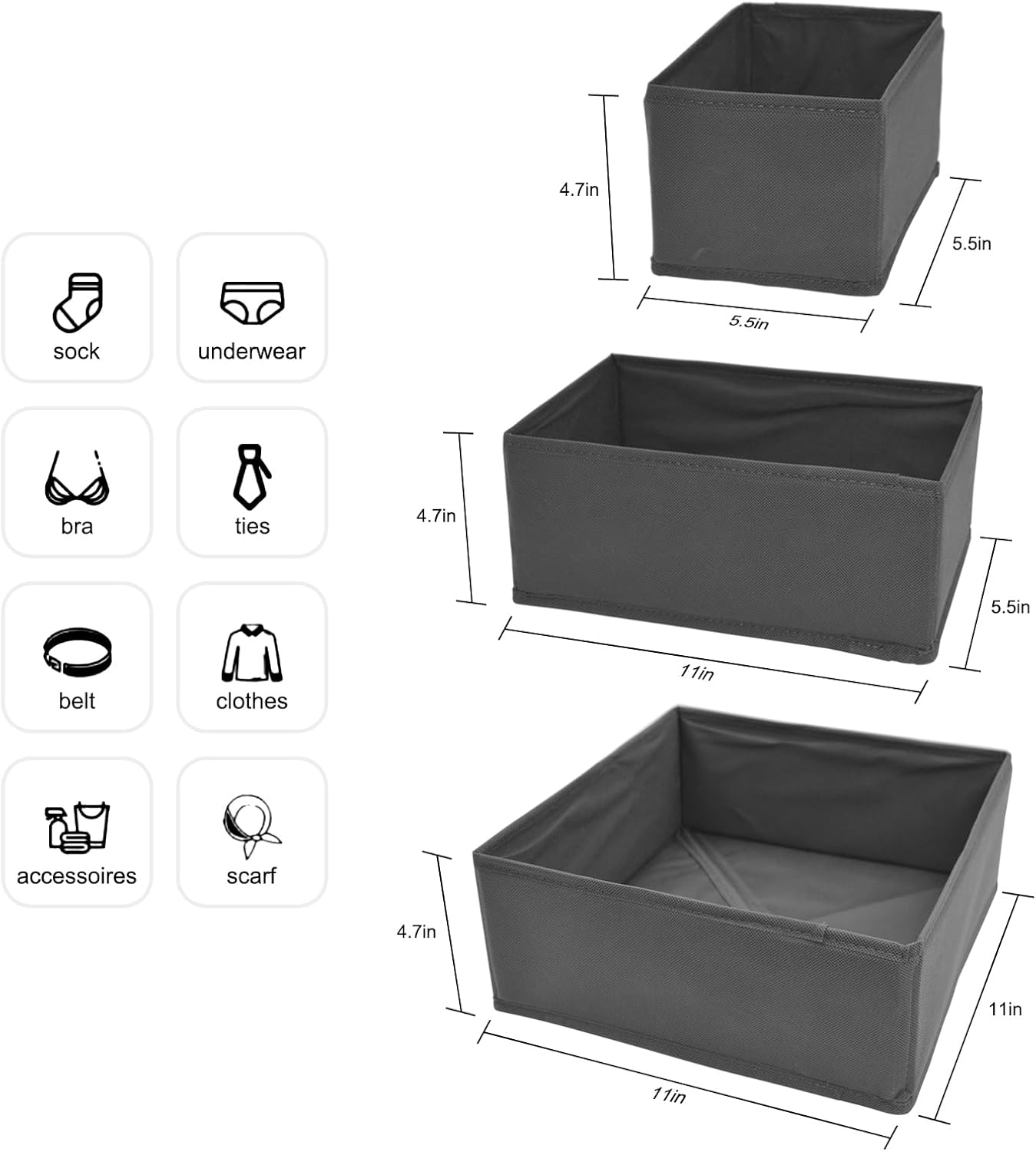 sock

underwear

bra

ties

belt

clothes

accessoires

scarf

4.7in

5.5in

5.5in

4.7in

5.5in

11in

4.7in

11in

11in