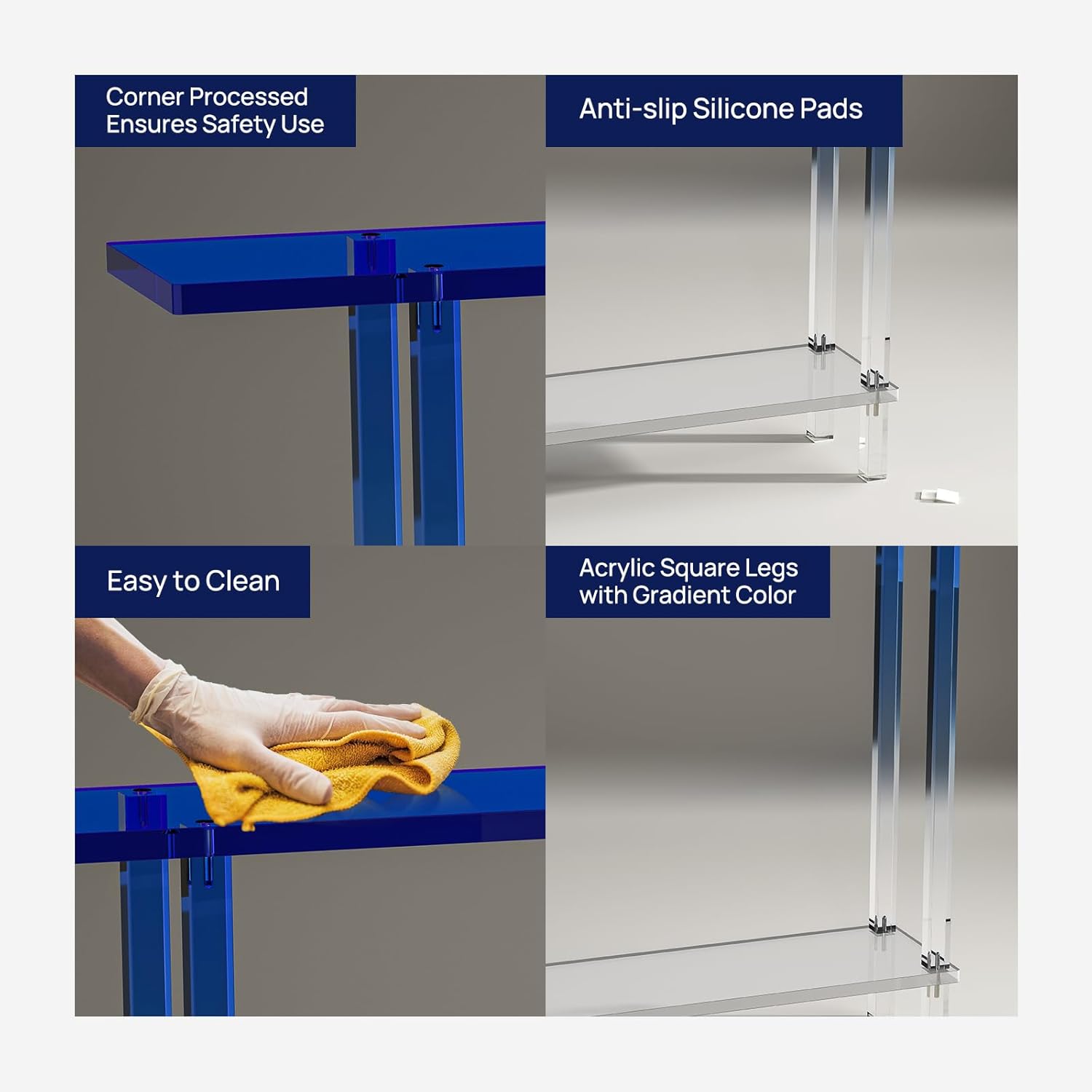 Corner Processed
Ensures Safety Use

Anti-slip Silicone Pads

Easy to Clean

Acrylic Square Legs
with Gradient Color