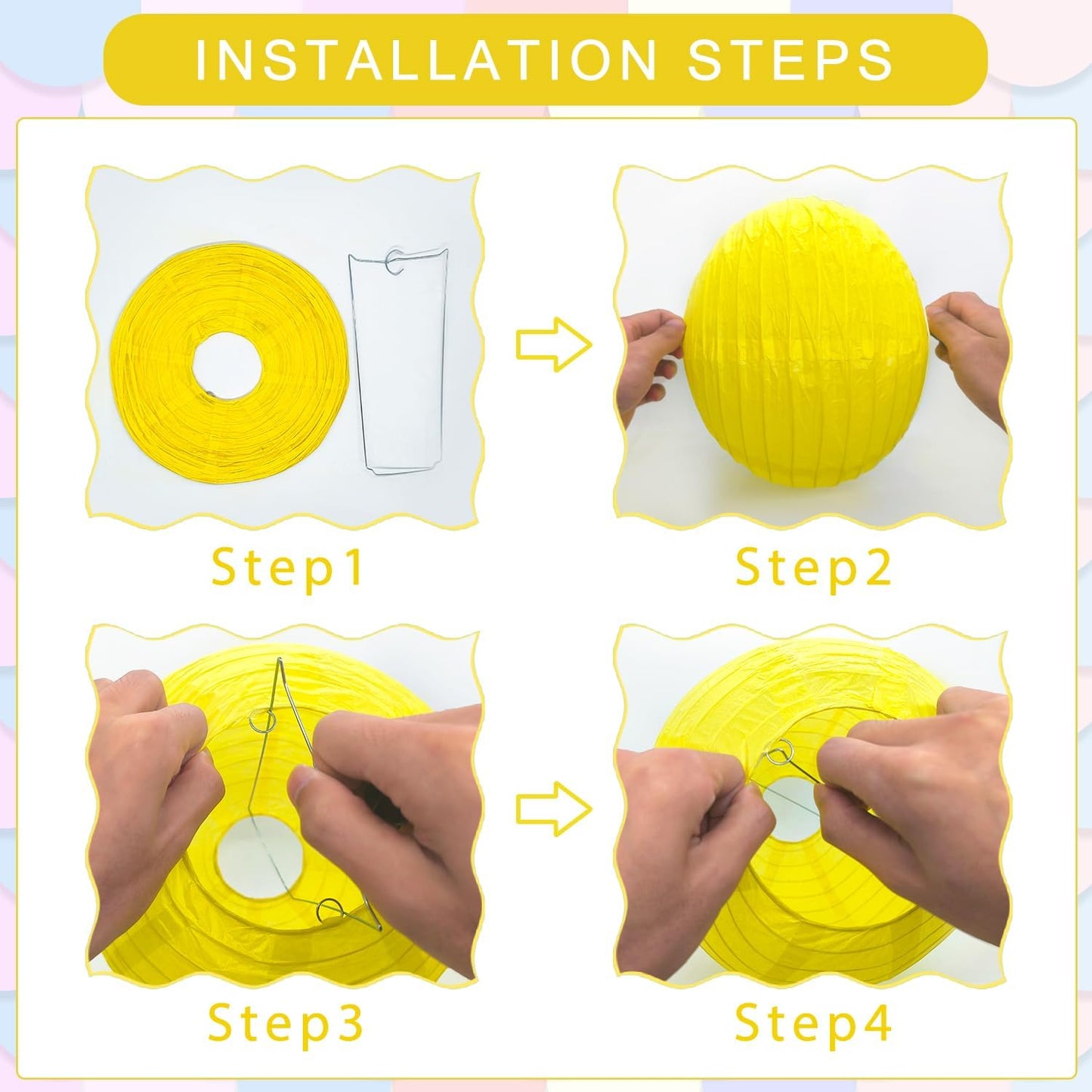 INSTALLATION STEPS

Step1

Step2

Step3

Step4