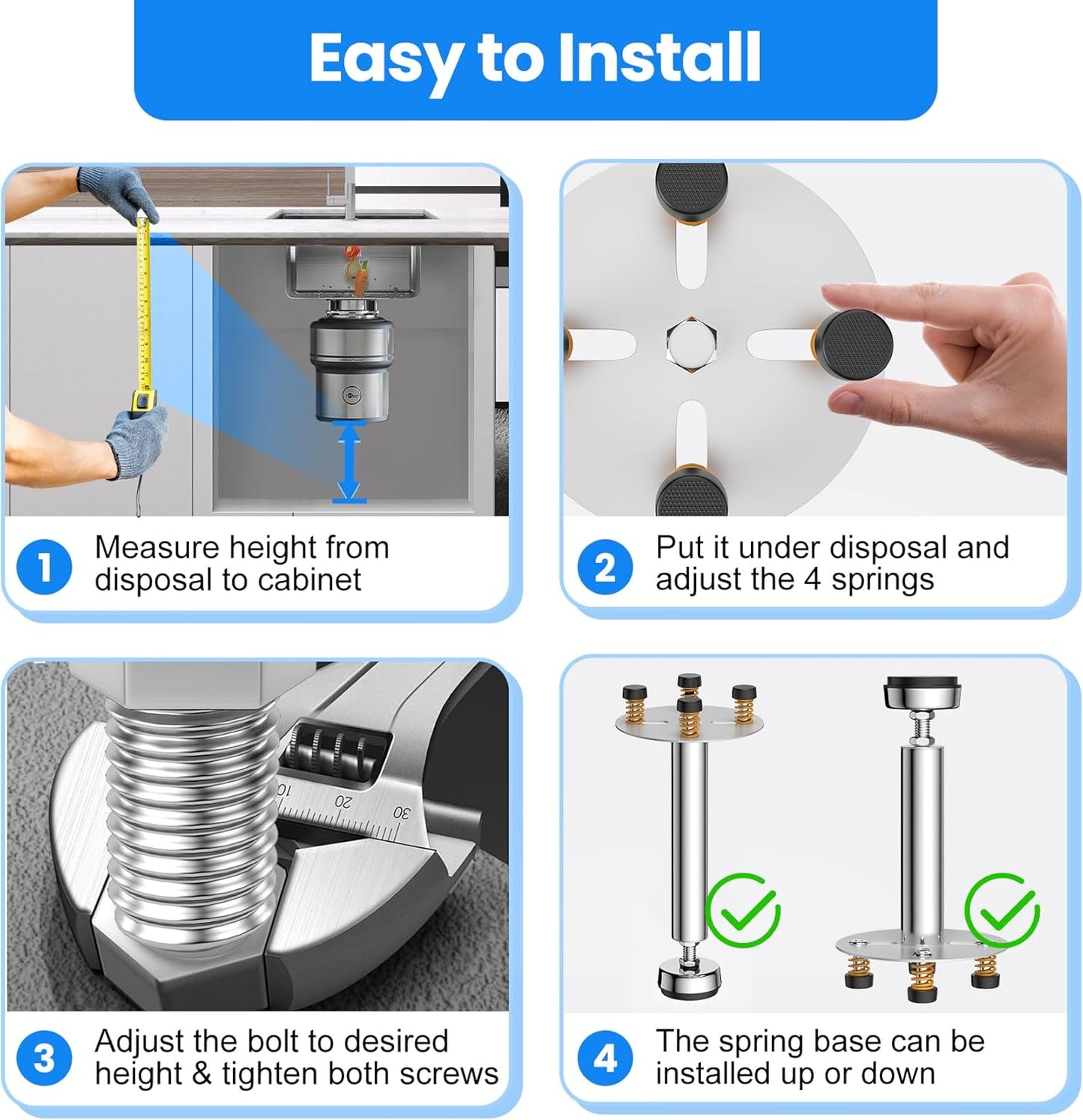 Easy to Install

1 Measure height from disposal to cabinet

2 Put it under disposal and adjust the 4 springs

10 20 30

3 Adjust the bolt to desired height & tighten both screws

4 The spring base can be installed up or down