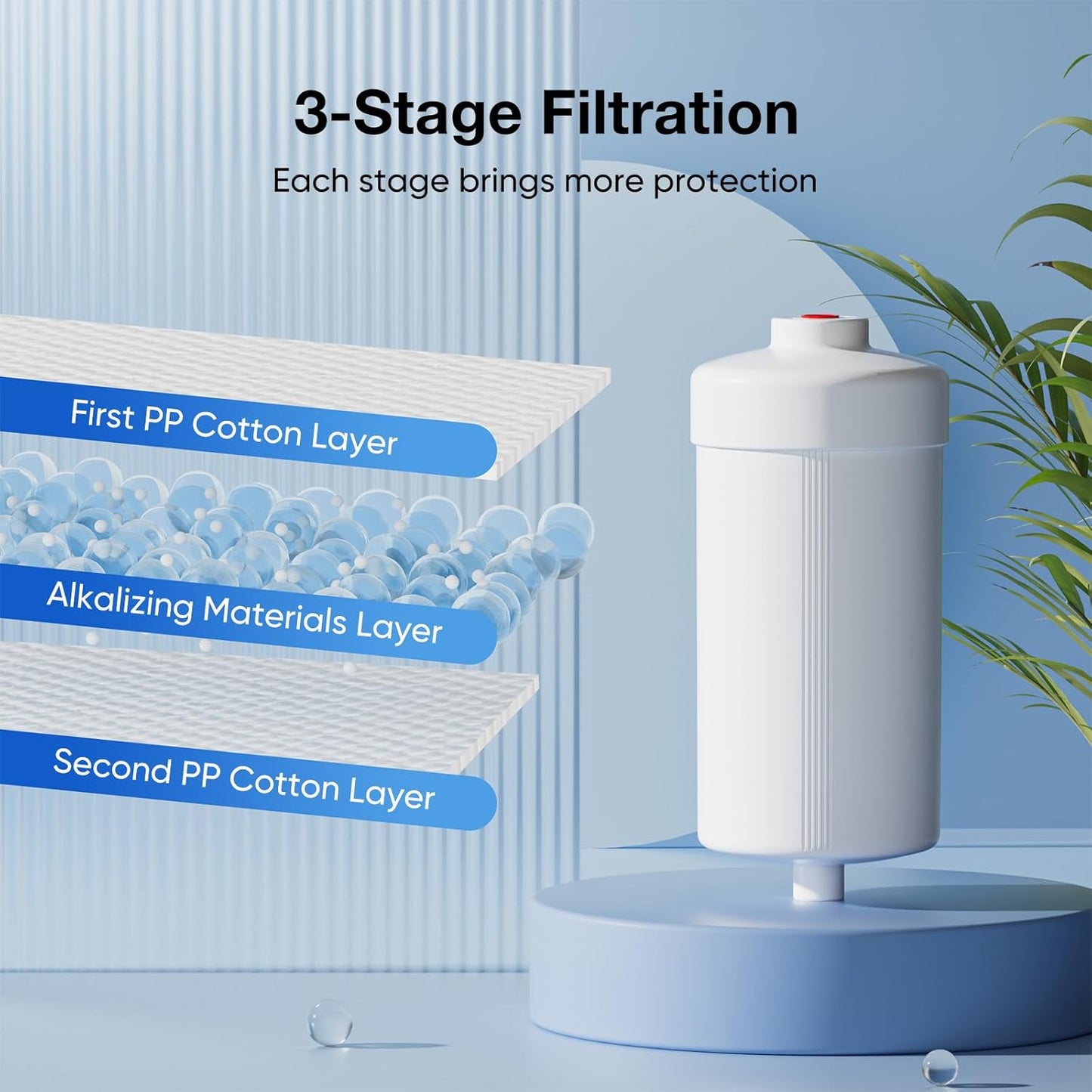 3-Stage Filtration

Each stage brings more protection

First PP Cotton Layer

Alkalizing Materials Layer

Second PP Cotton Layer