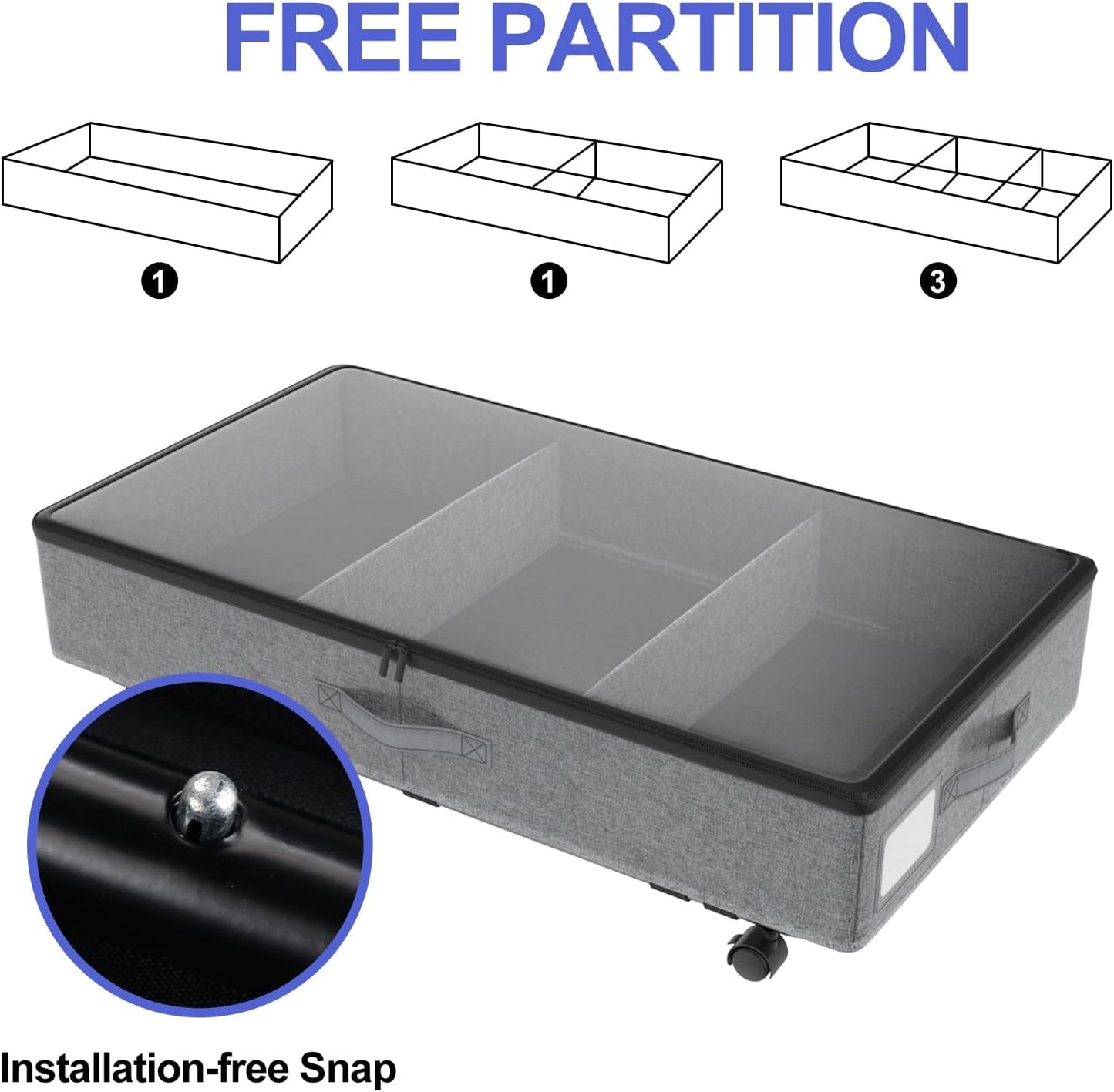 FREE PARTITION

1

1

3

Installation-free Snap