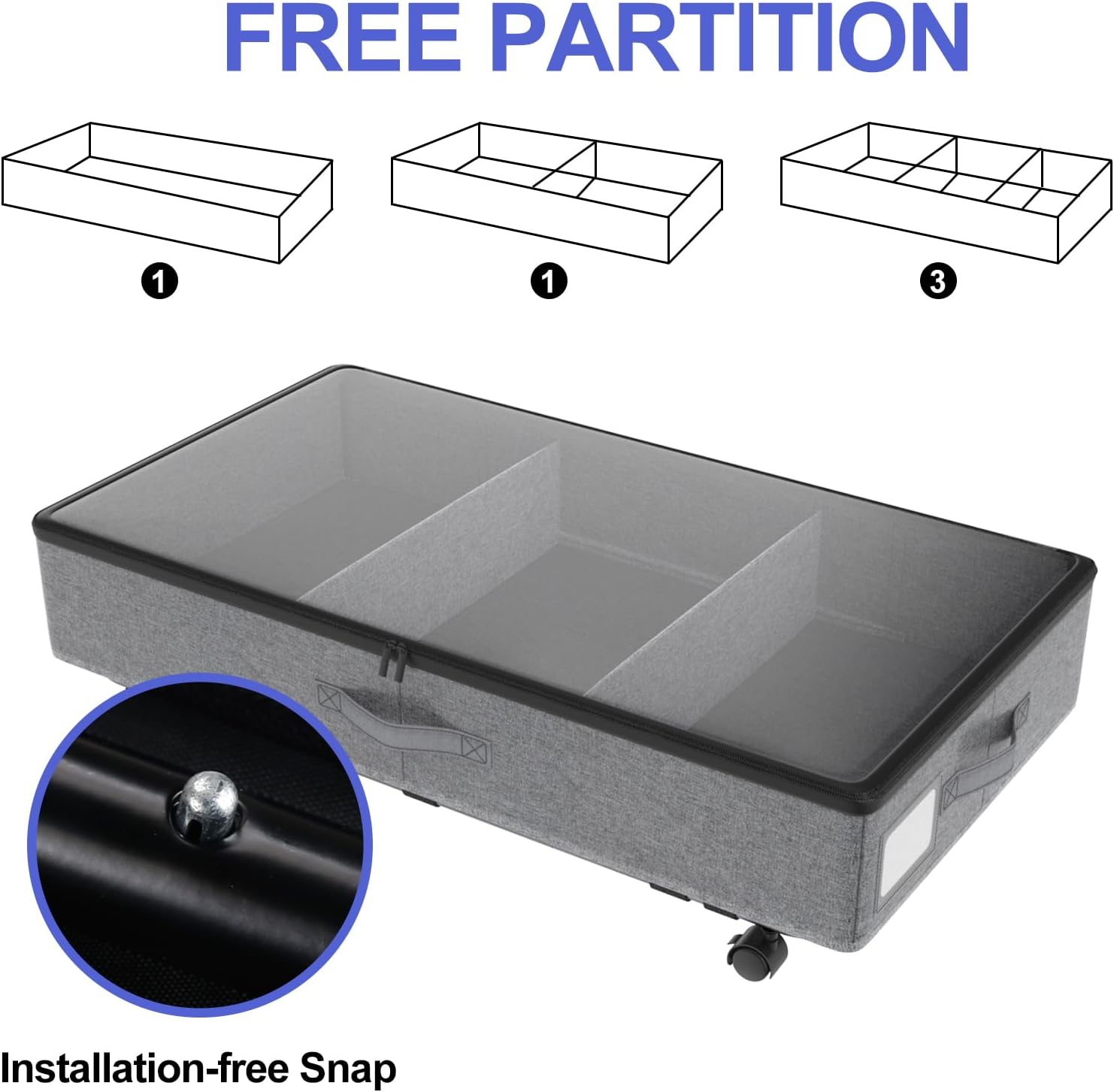 FREE PARTITION

1

1

3

Installation-free Snap