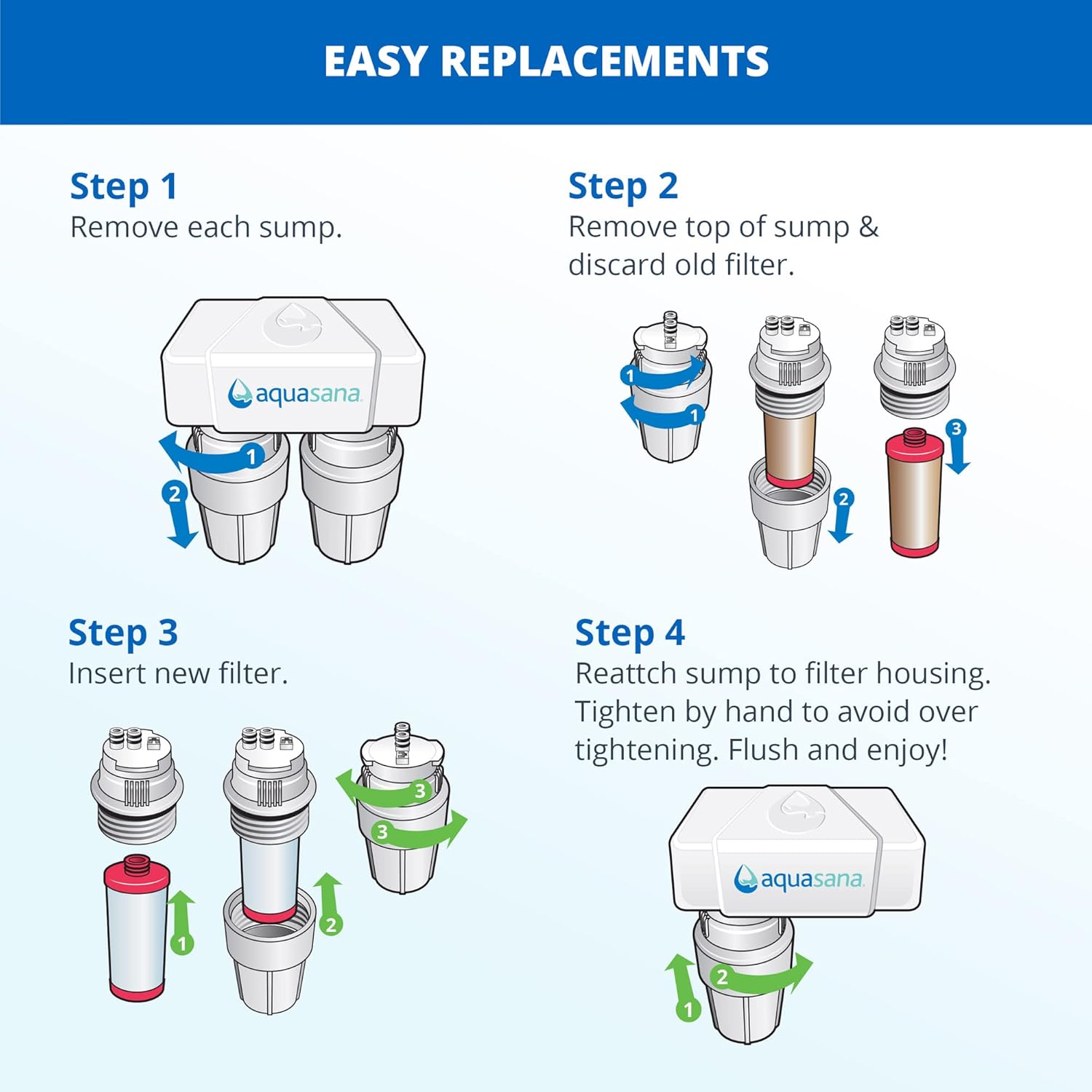 EASY REPLACEMENTS

Step 1
Remove each sump.

aquasana

1
2

Step 2
Remove top of sump & discard old filter.

1
1
2
3

Step 3
Insert new filter.

1
2
3
3

Step 4
Reattch sump to filter housing. Tighten by hand to avoid over tightening. Flush and enjoy!

aquasana

1
2