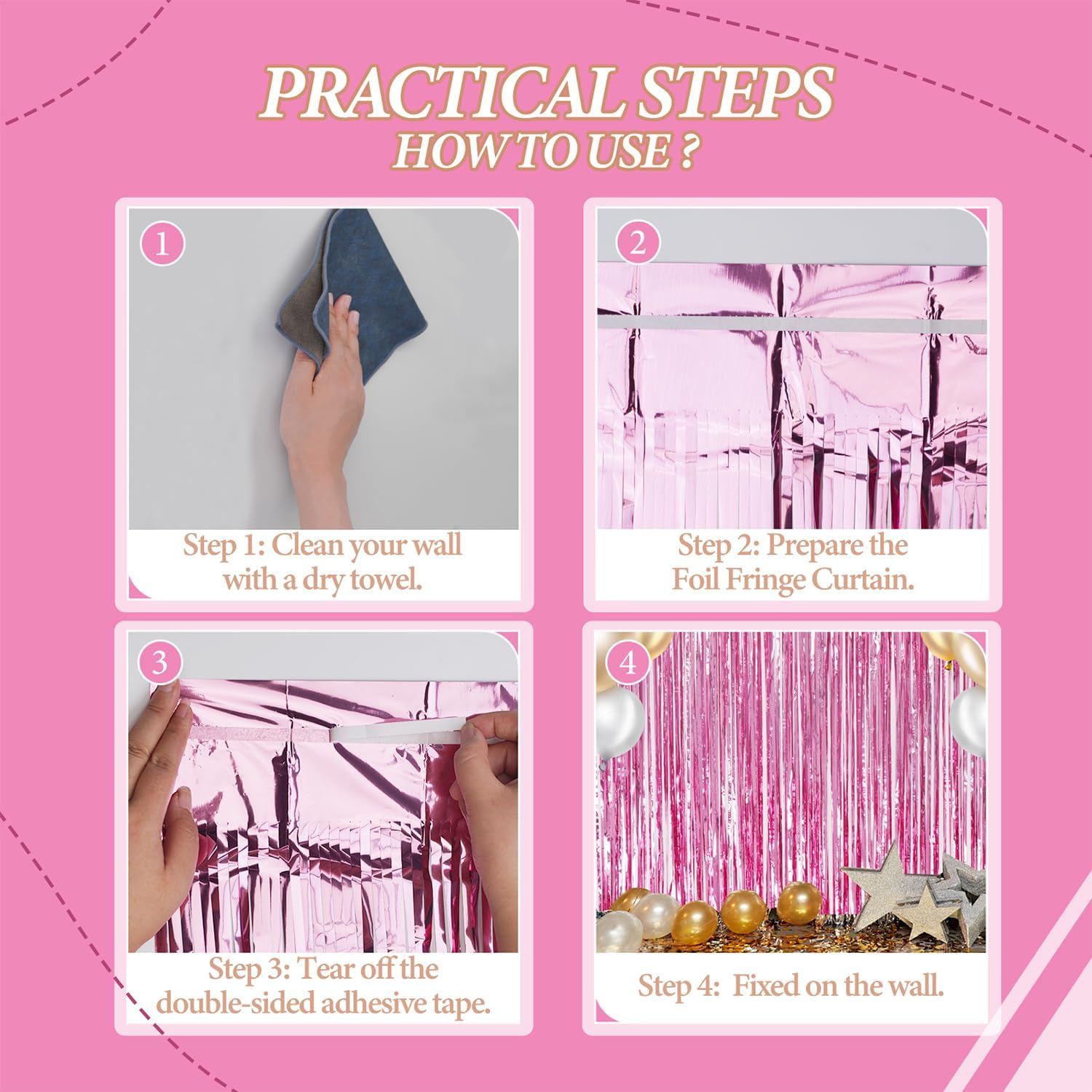 PRACTICAL STEPS
HOW TO USE ?

1
Step 1: Clean your wall with a dry towel.

2
Step 2: Prepare the Foil Fringe Curtain.

3
Step 3: Tear off the double-sided adhesive tape.

4
Step 4: Fixed on the wall.