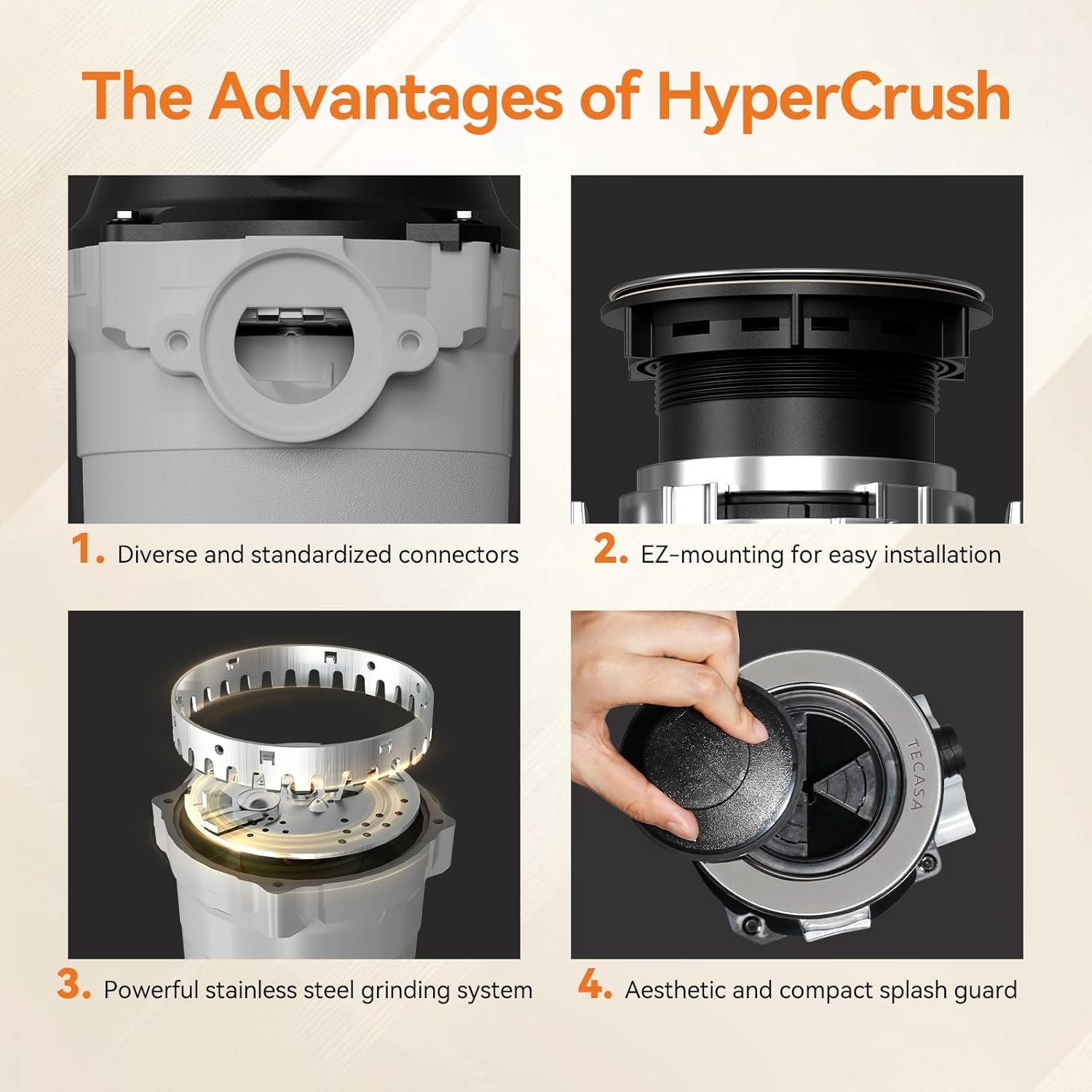 The Advantages of HyperCrush

1. Diverse and standardized connectors

2. EZ-mounting for easy installation

3. Powerful stainless steel grinding system

TECASA

4. Aesthetic and compact splash guard