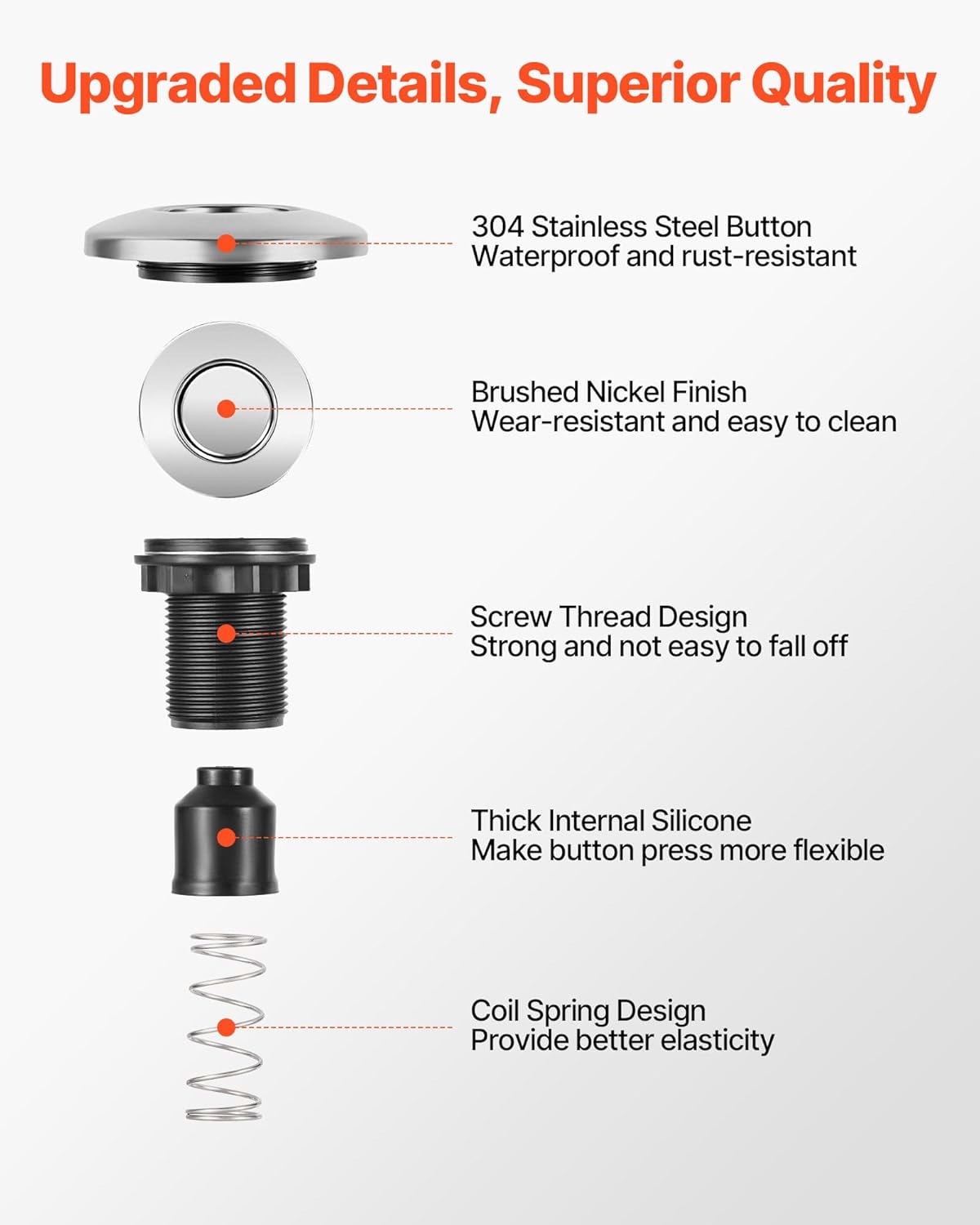 Upgraded Details, Superior Quality

304 Stainless Steel Button
Waterproof and rust-resistant

Brushed Nickel Finish
Wear-resistant and easy to clean

Screw Thread Design
Strong and not easy to fall off

Thick Internal Silicone
Make button press more flexible

Coil Spring Design
Provide better elasticity