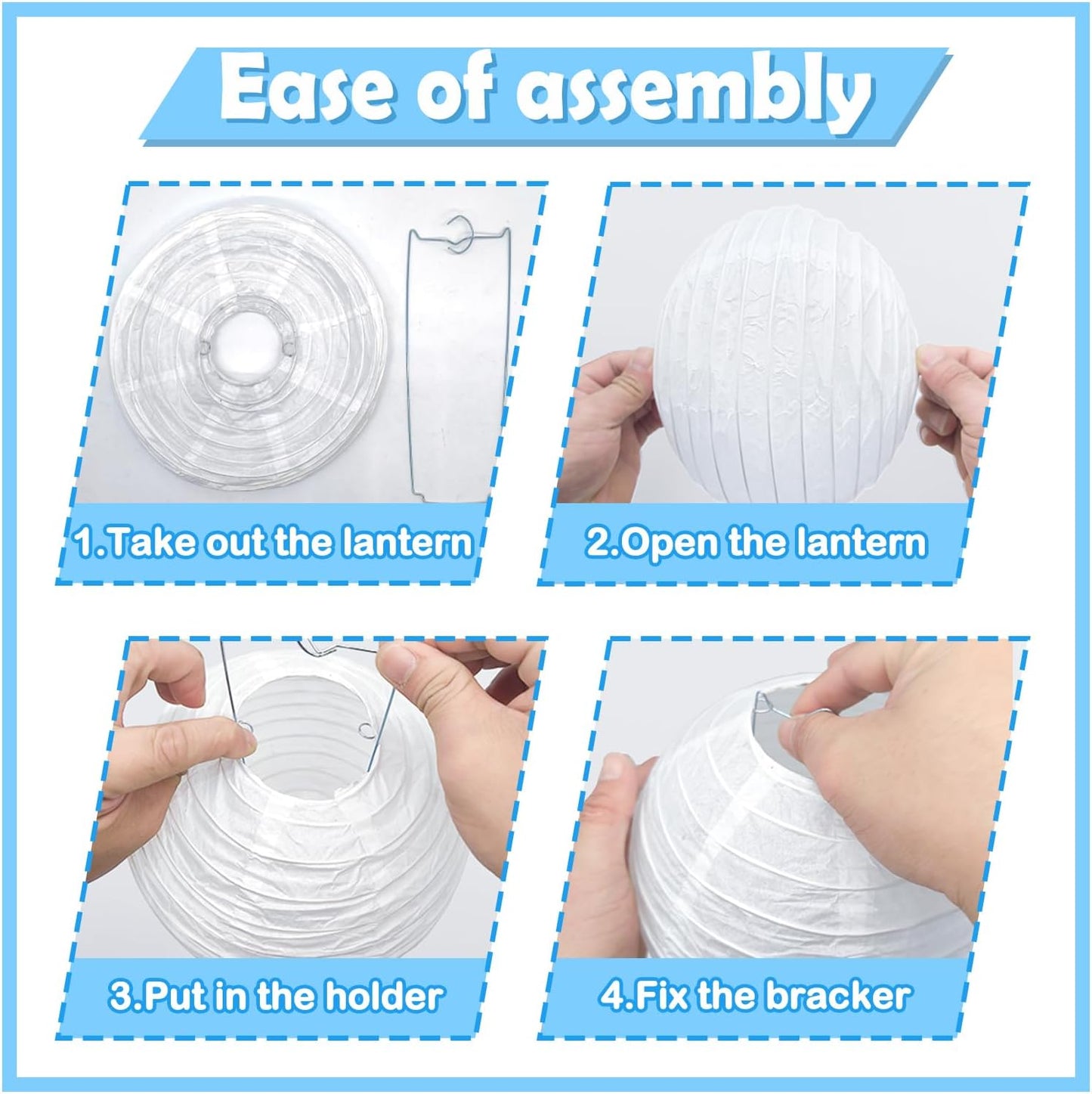 Ease of assembly

1.Take out the lantern

2.Open the lantern

3.Put in the holder

4.Fix the bracker