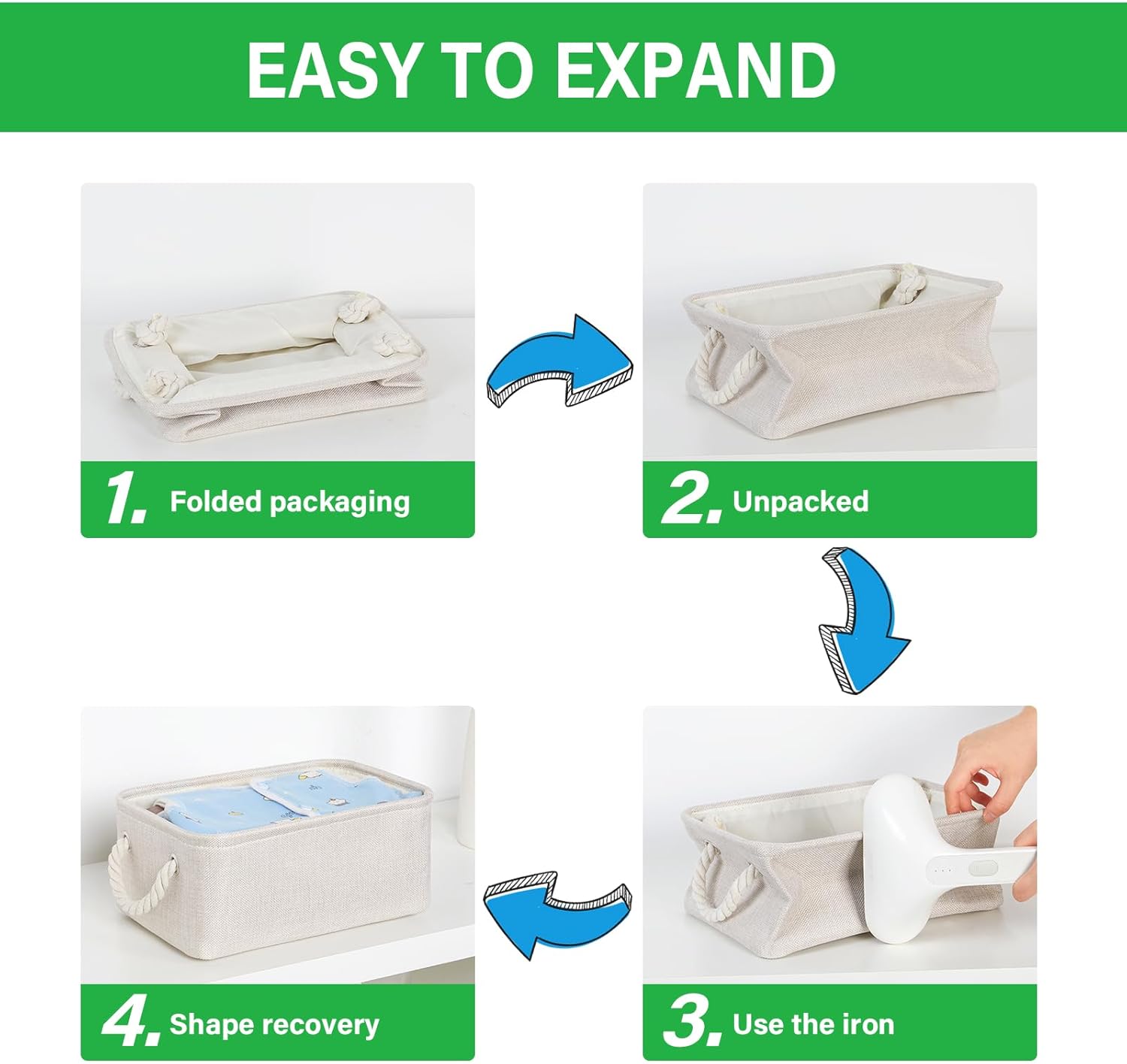 EASY TO EXPAND

1. Folded packaging

2. Unpacked

3. Use the iron

4. Shape recovery