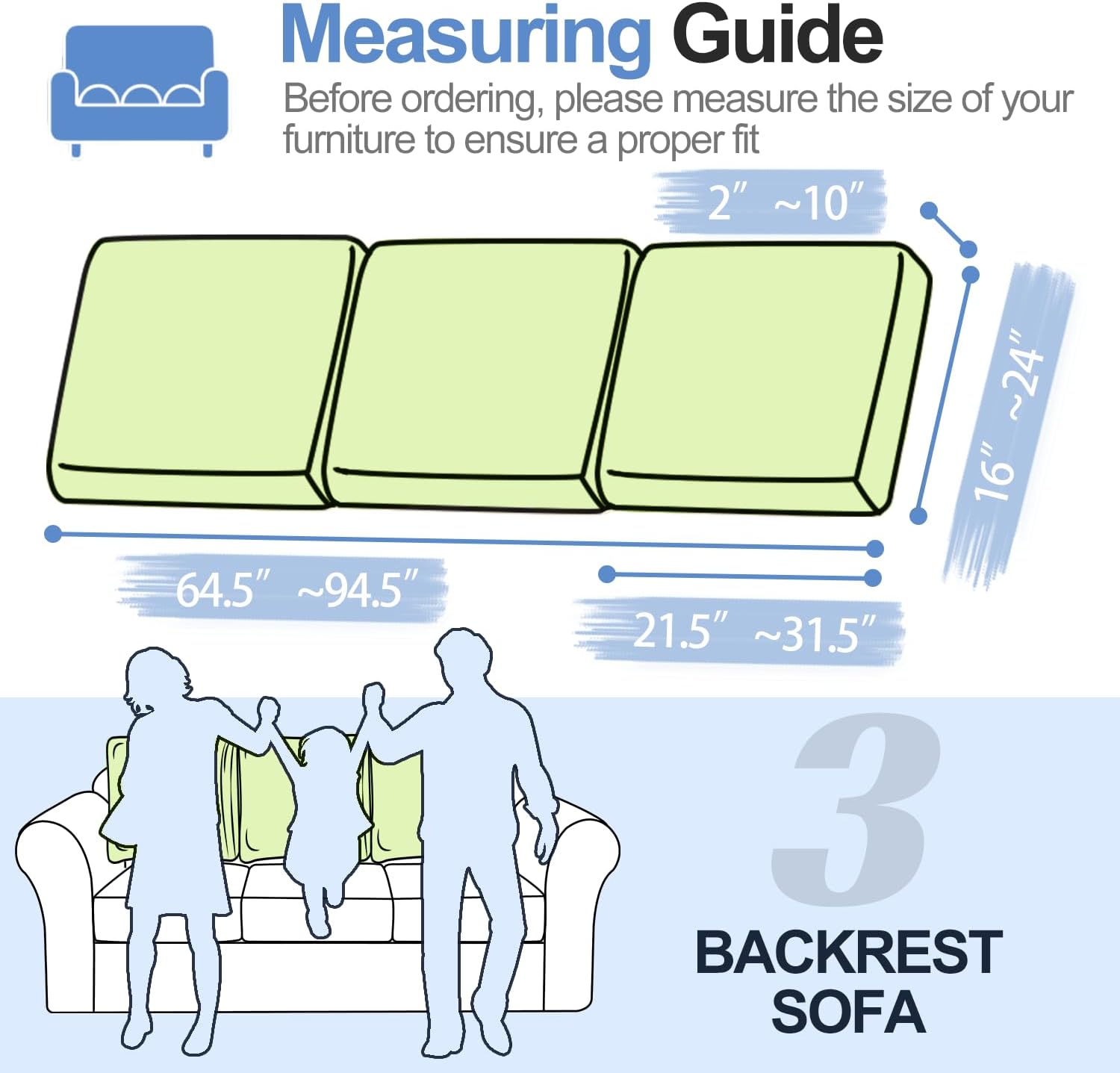 Measuring Guide

Before ordering, please measure the size of your furniture to ensure a proper fit

2″ ~10″

16″ ~24″

64.5″ ~94.5″

21.5″ ~31.5″

3

BACKREST SOFA