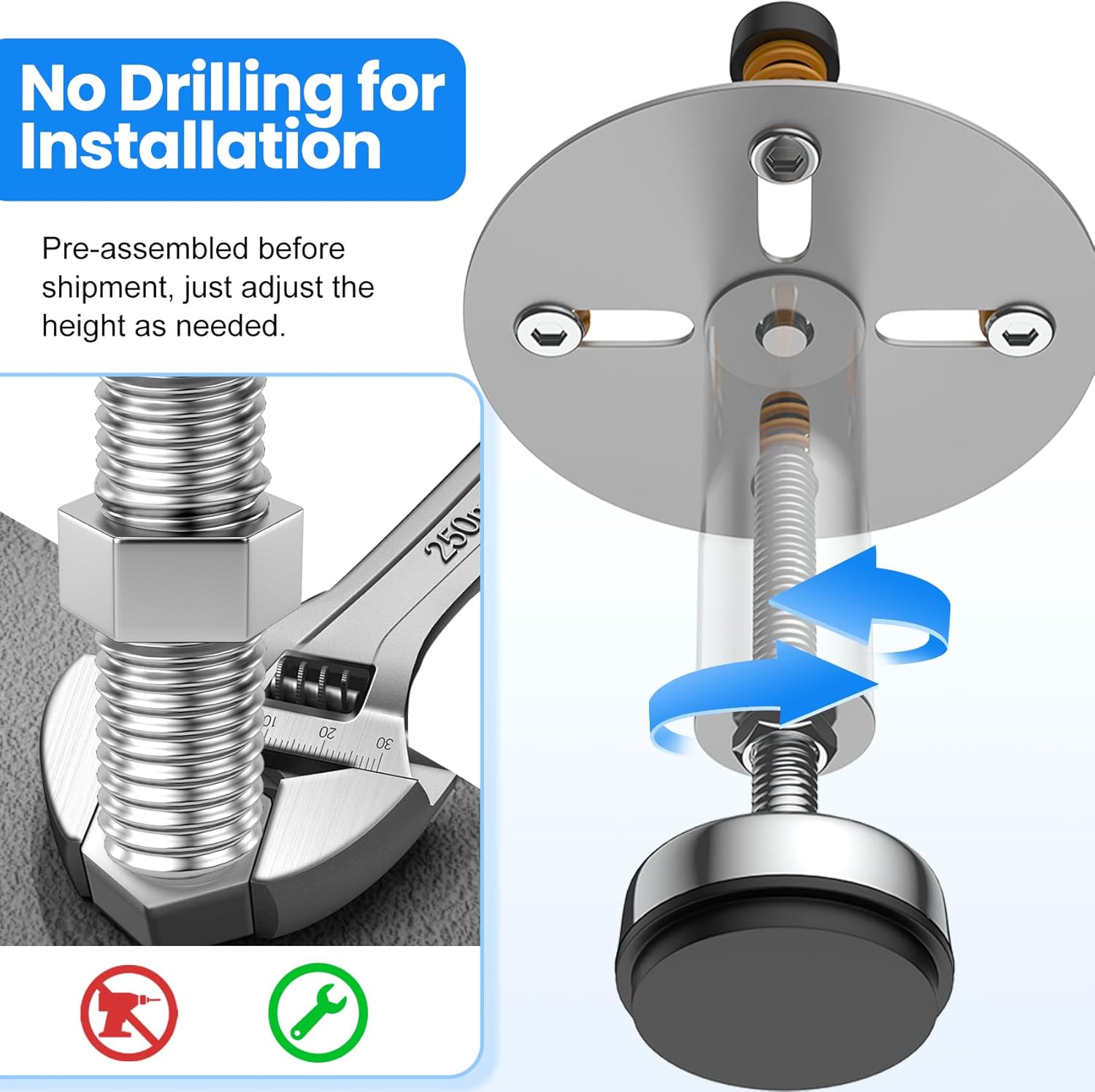 No Drilling for Installation

Pre-assembled before shipment, just adjust the height as needed.

250

10 20 30