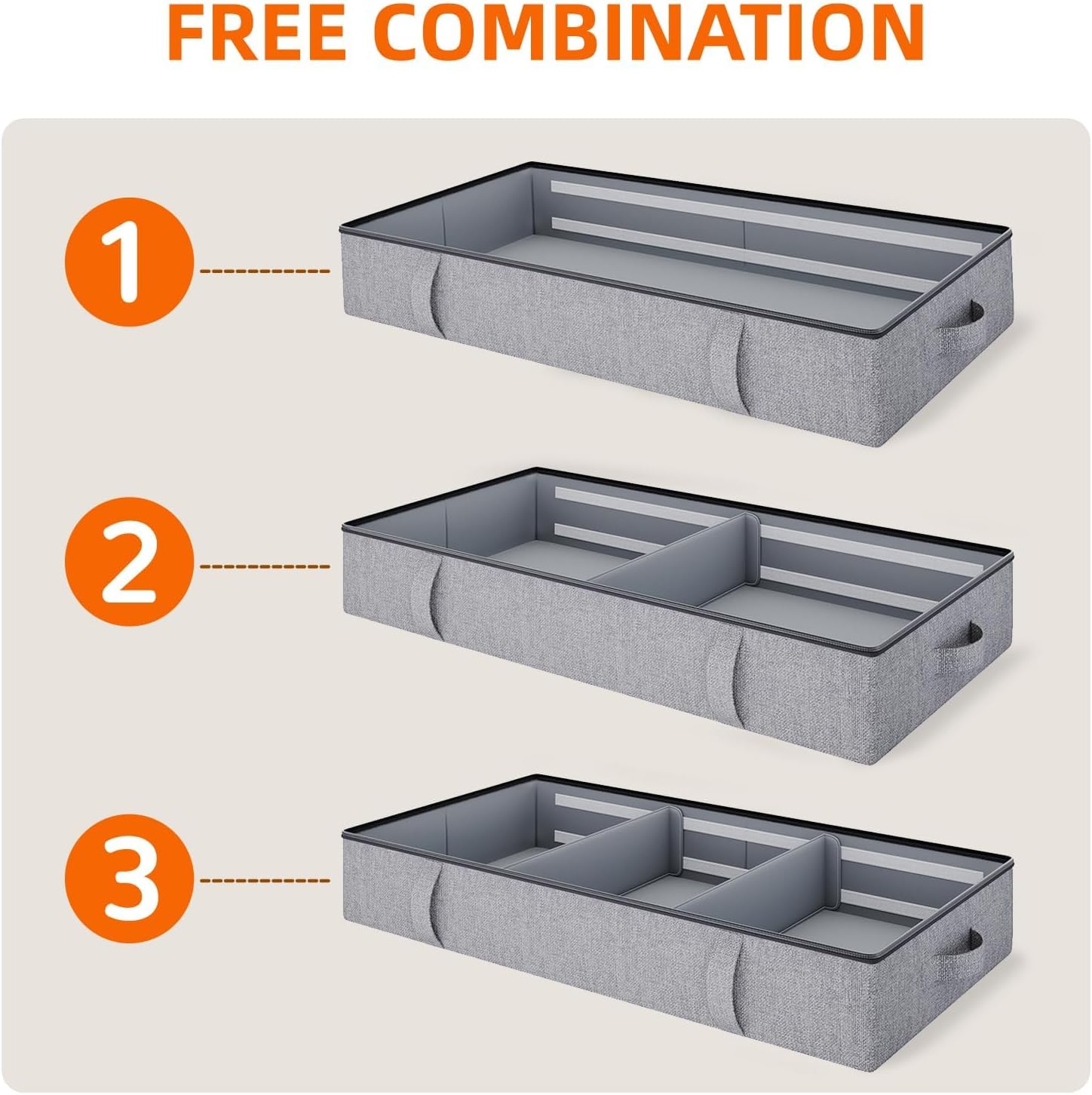 FREE COMBINATION

1

2

3