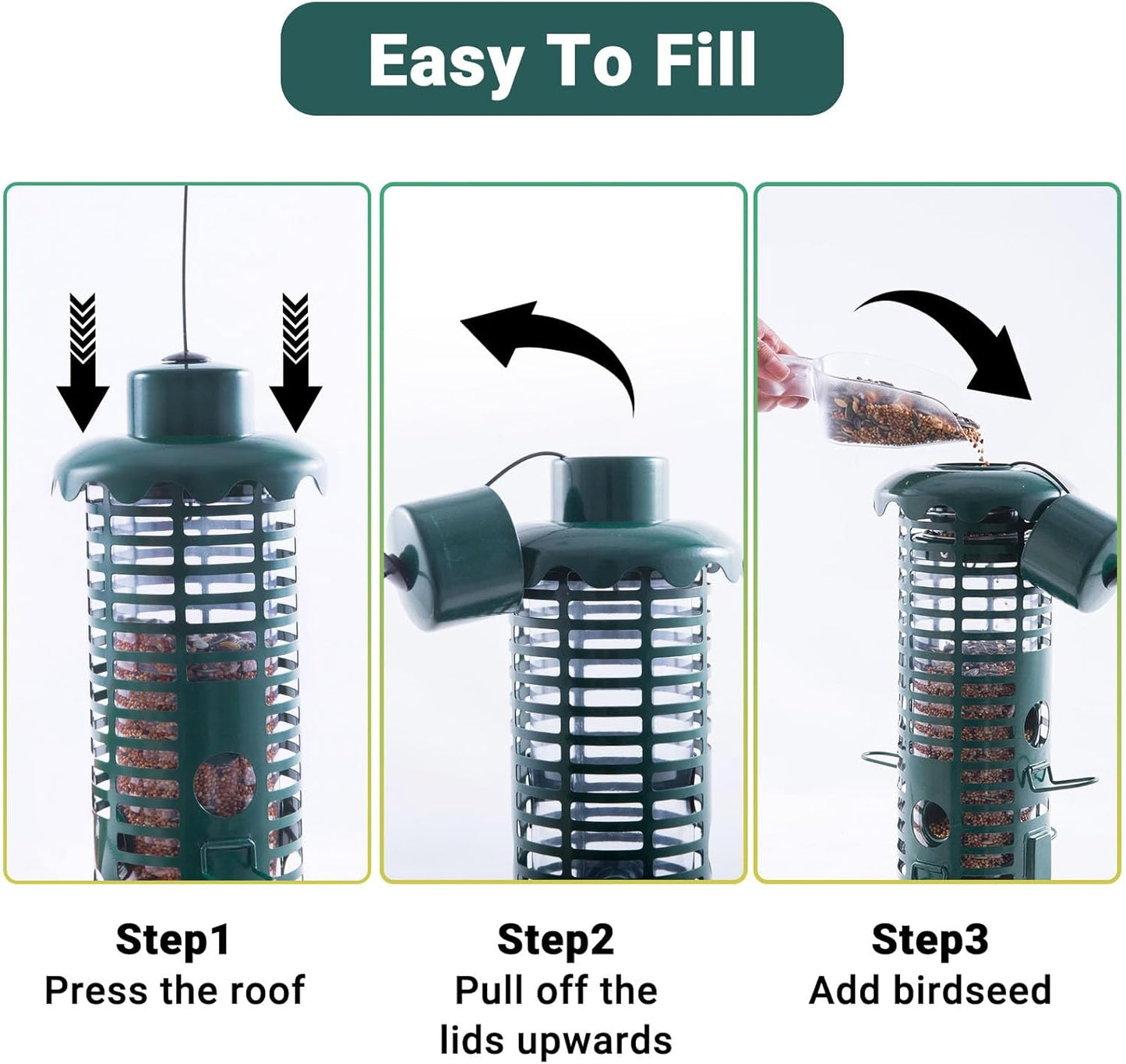 Easy To Fill

Step1
Press the roof

Step2
Pull off the lids upwards

Step3
Add birdseed