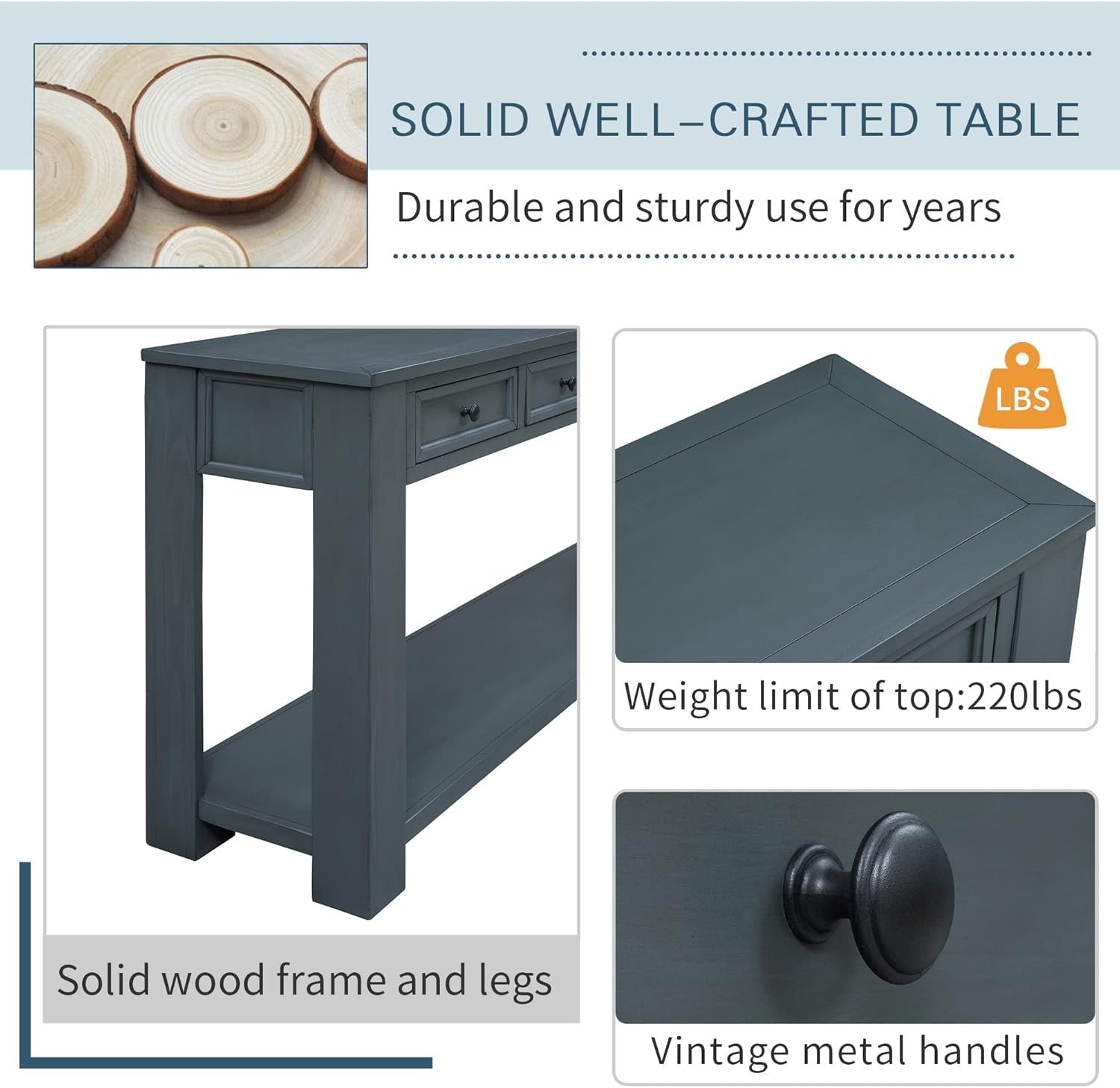 SOLID WELL–CRAFTED TABLE

Durable and sturdy use for years

LBS

Weight limit of top:220lbs

Solid wood frame and legs

Vintage metal handles