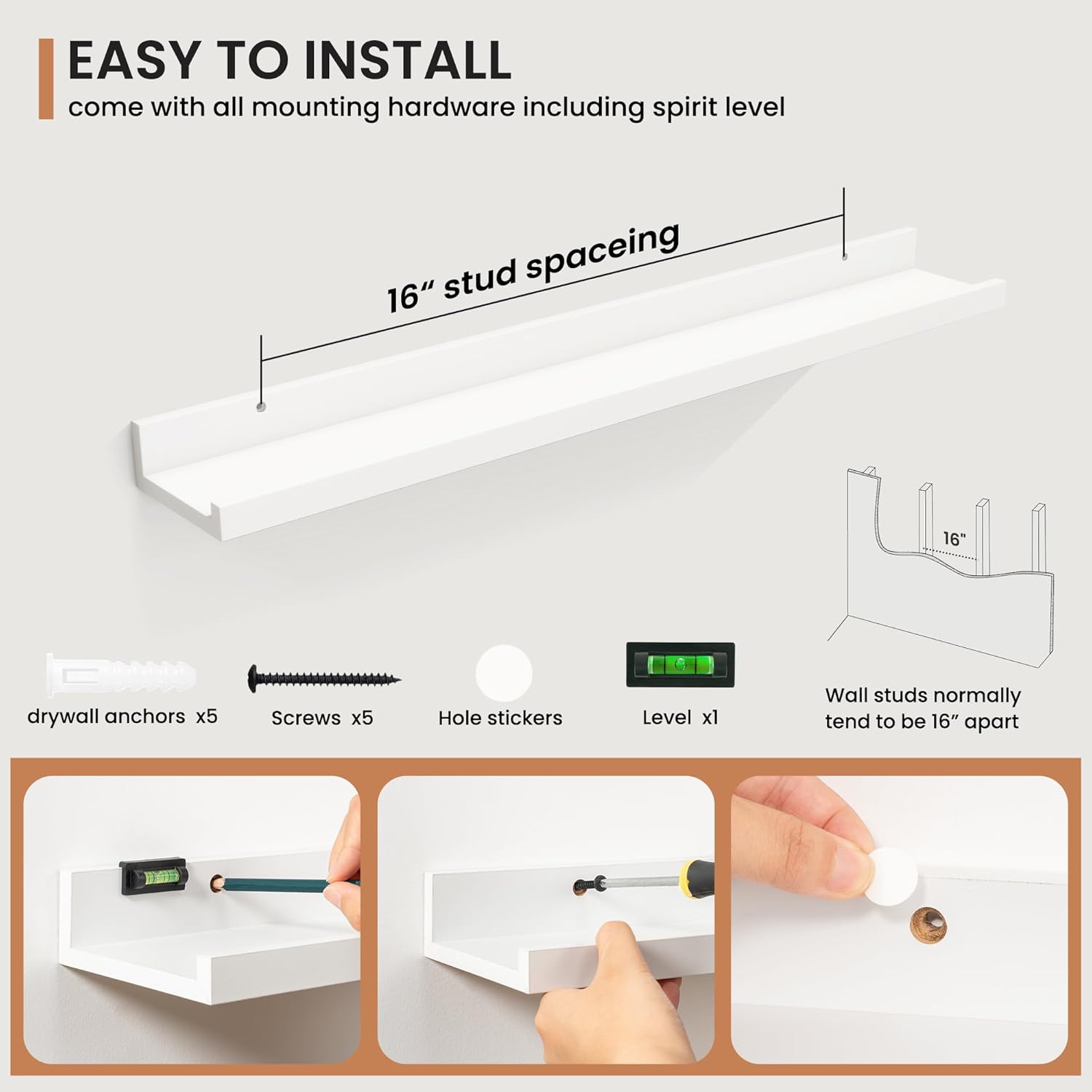 EASY TO INSTALL
come with all mounting hardware including spirit level

16" stud spaceing

16"

drywall anchors x5
Screws x5
Hole stickers
Level x1

Wall studs normally tend to be 16" apart