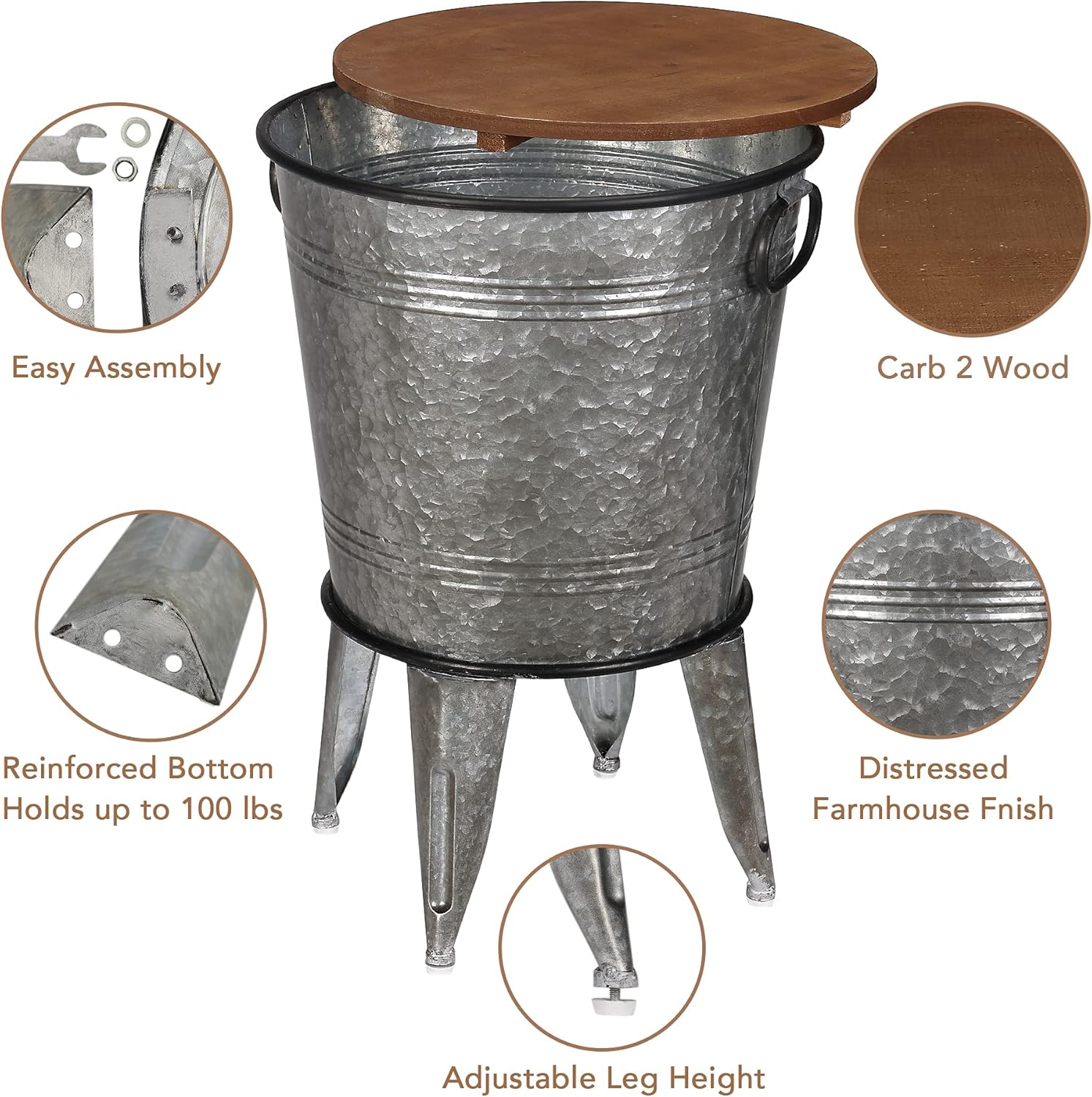 Easy Assembly

Carb 2 Wood

Reinforced Bottom Holds up to 100 lbs

Distressed Farmhouse Fnish

Adjustable Leg Height