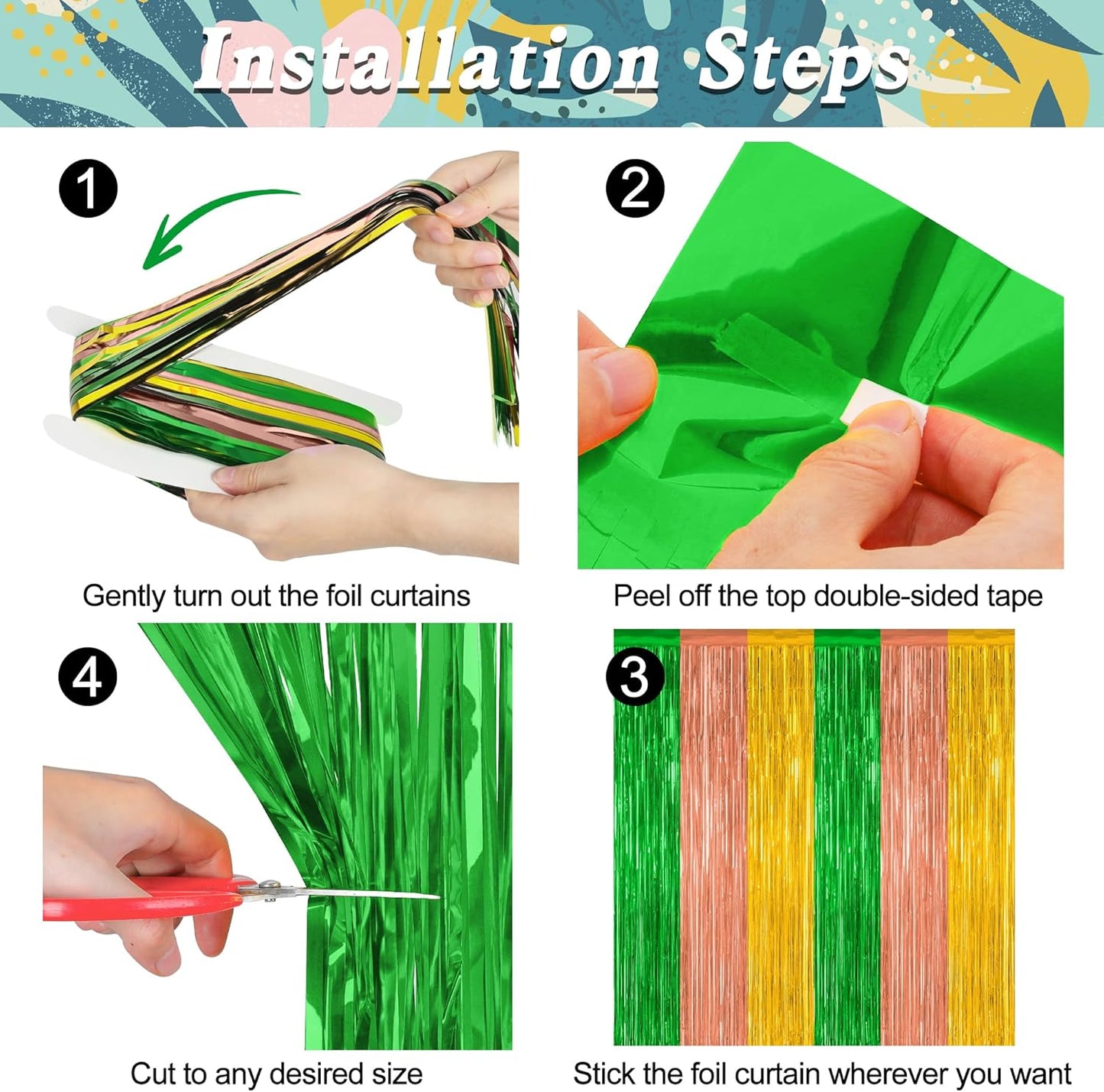 Installation Steps

1

Gently turn out the foil curtains

2

Peel off the top double-sided tape

4

Cut to any desired size

3

Stick the foil curtain wherever you want