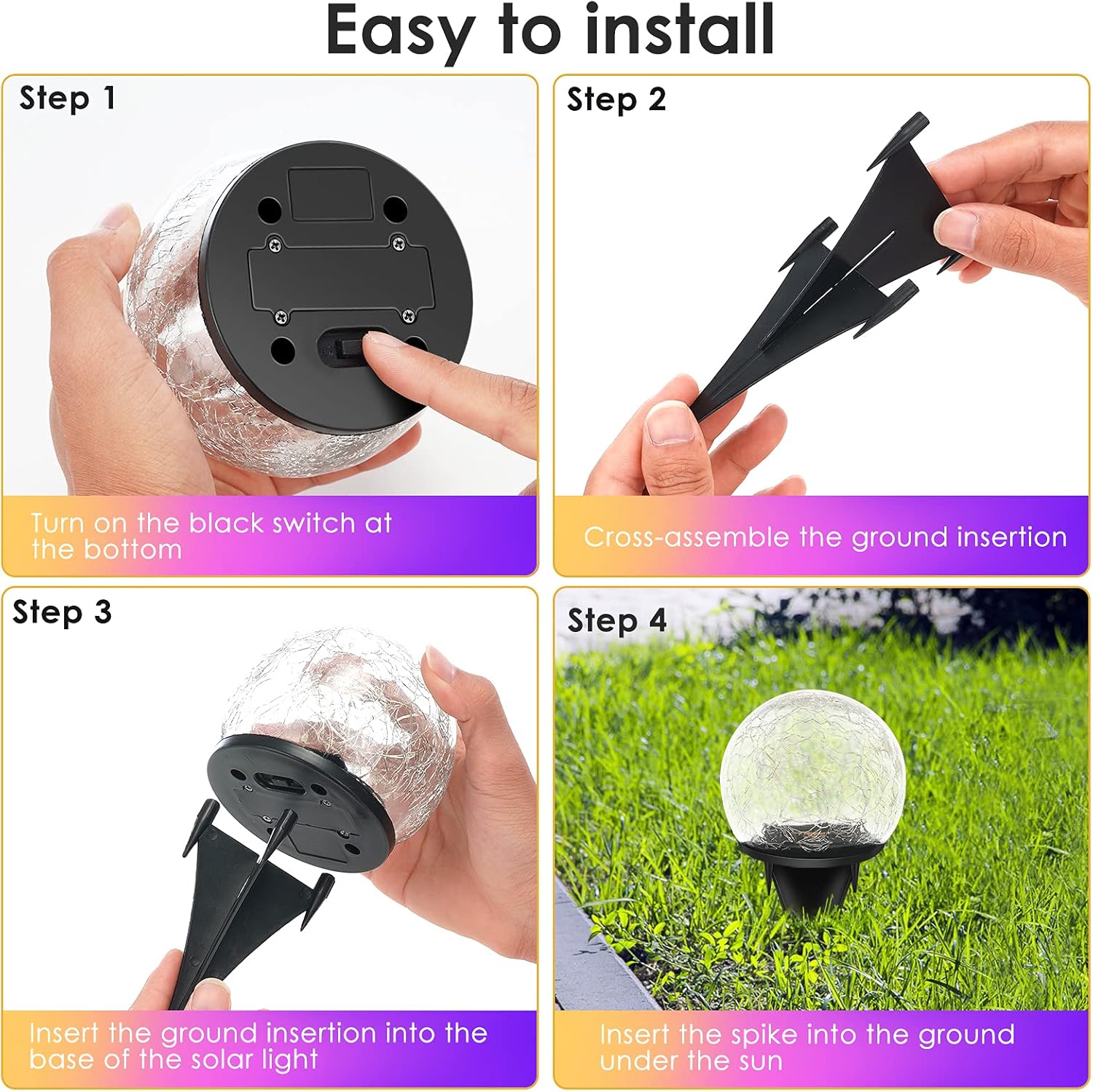 Easy to install

Step 1

Turn on the black switch at the bottom

Step 2

Cross-assemble the ground insertion

Step 3

Insert the ground insertion into the base of the solar light

Step 4

Insert the spike into the ground under the sun