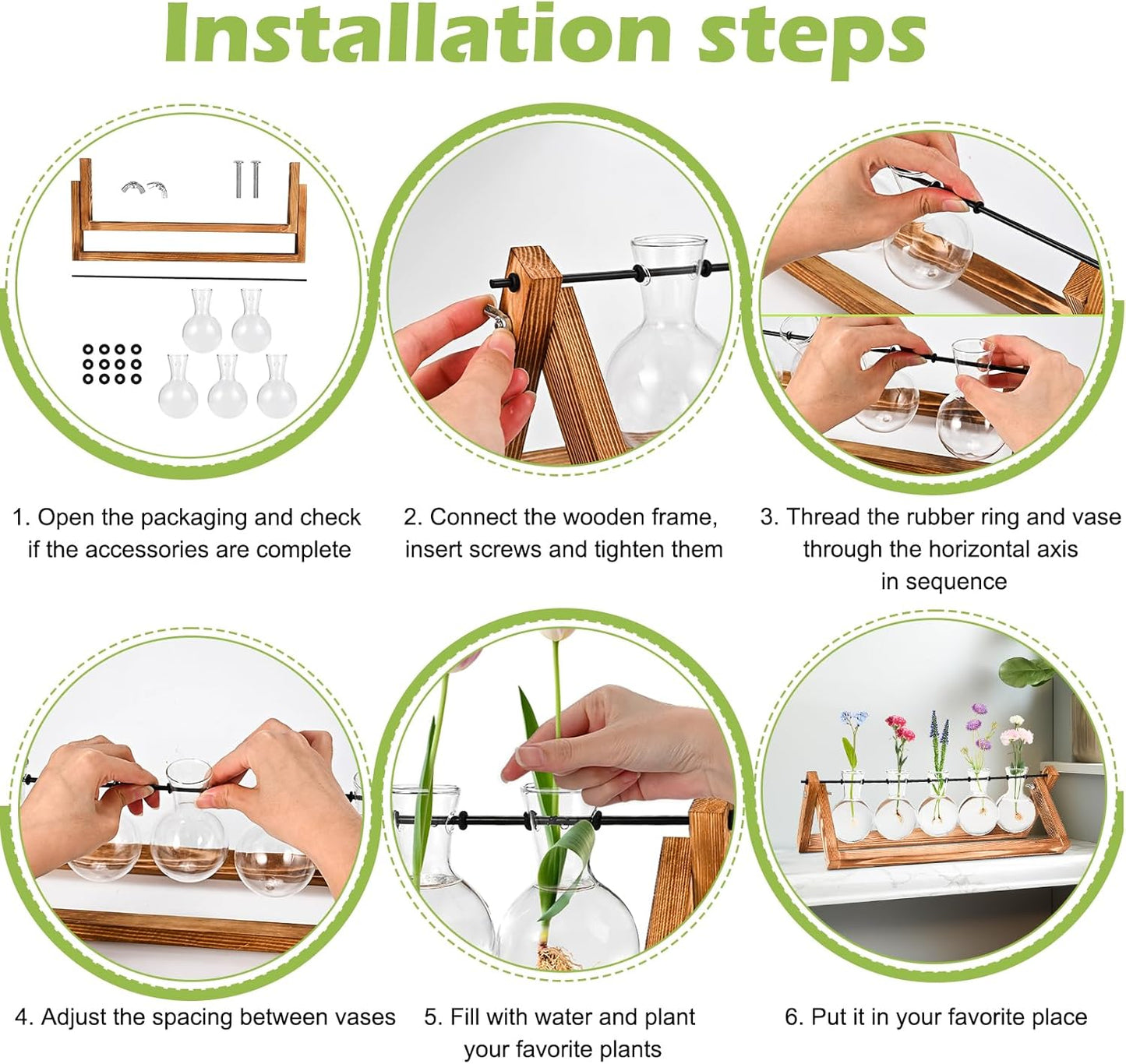 Installation steps

1. Open the packaging and check if the accessories are complete

2. Connect the wooden frame, insert screws and tighten them

3. Thread the rubber ring and vase through the horizontal axis in sequence

4. Adjust the spacing between vases

5. Fill with water and plant your favorite plants

6. Put it in your favorite place