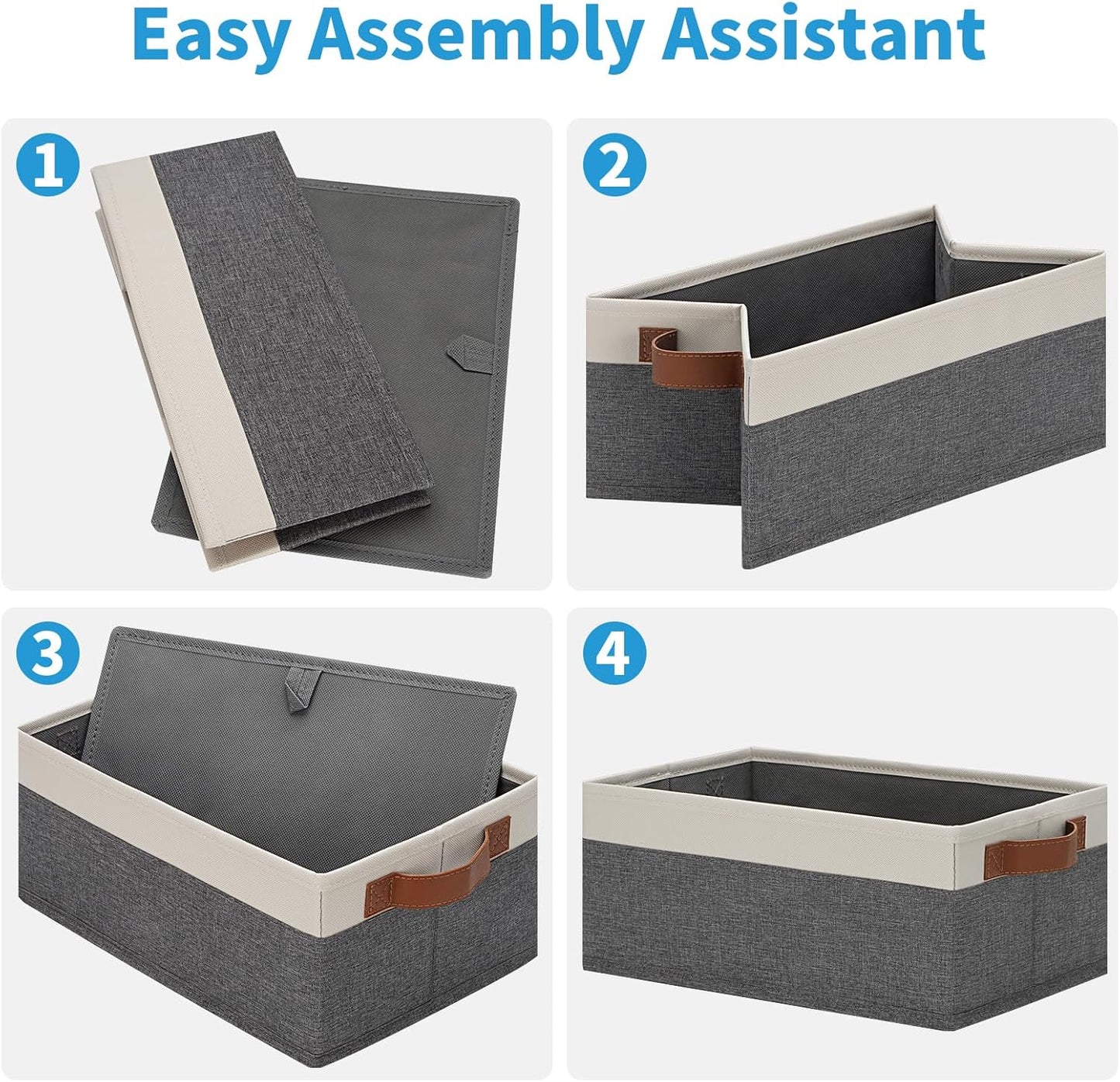 Easy Assembly Assistant

1

2

3

4